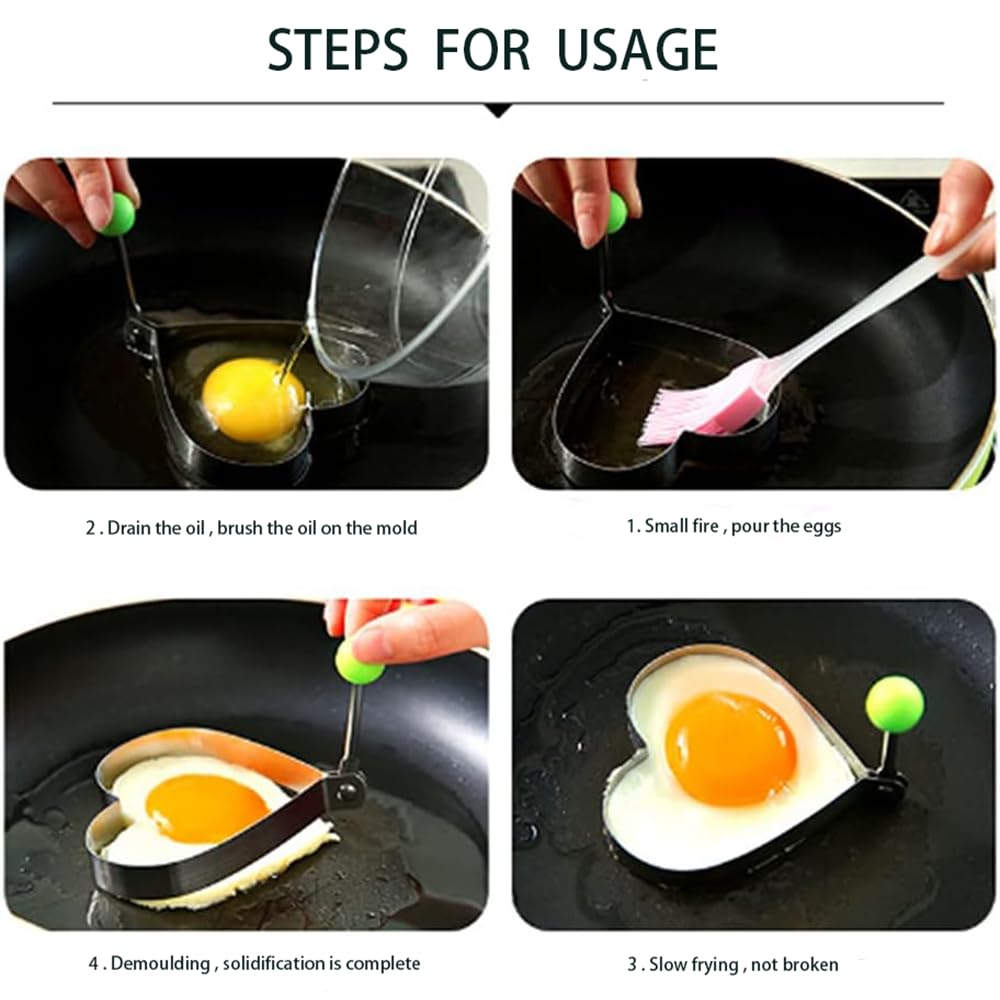 STEPS FOR USAGE

2 . Drain the oil , brush the oil on the mold

1. Small fire , pour the eggs

4 . Demoulding , solidification is complete

3 . Slow frying , not broken