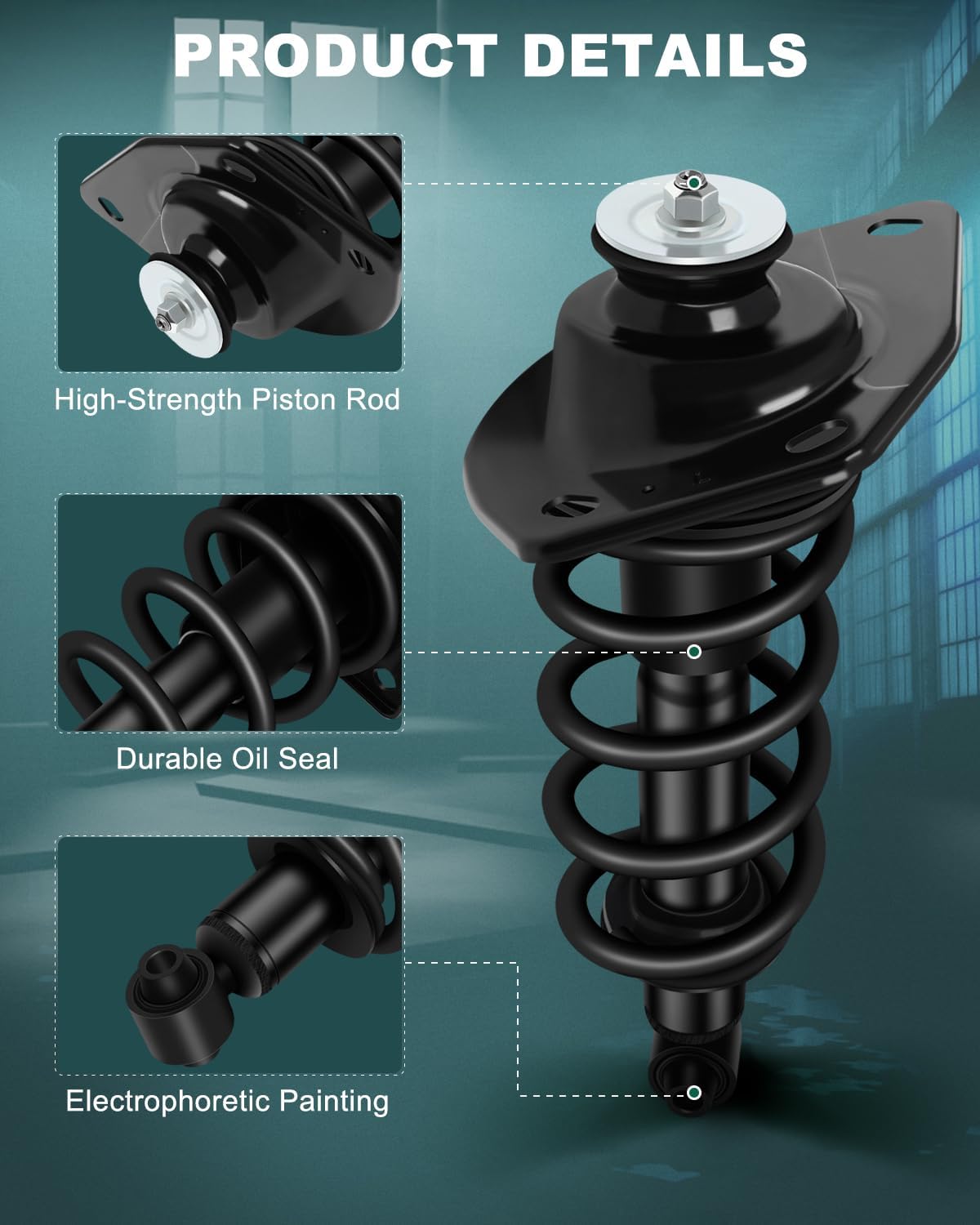 PRODUCT DETAILS

High-Strength Piston Rod

Durable Oil Seal

Electrophoretic Painting