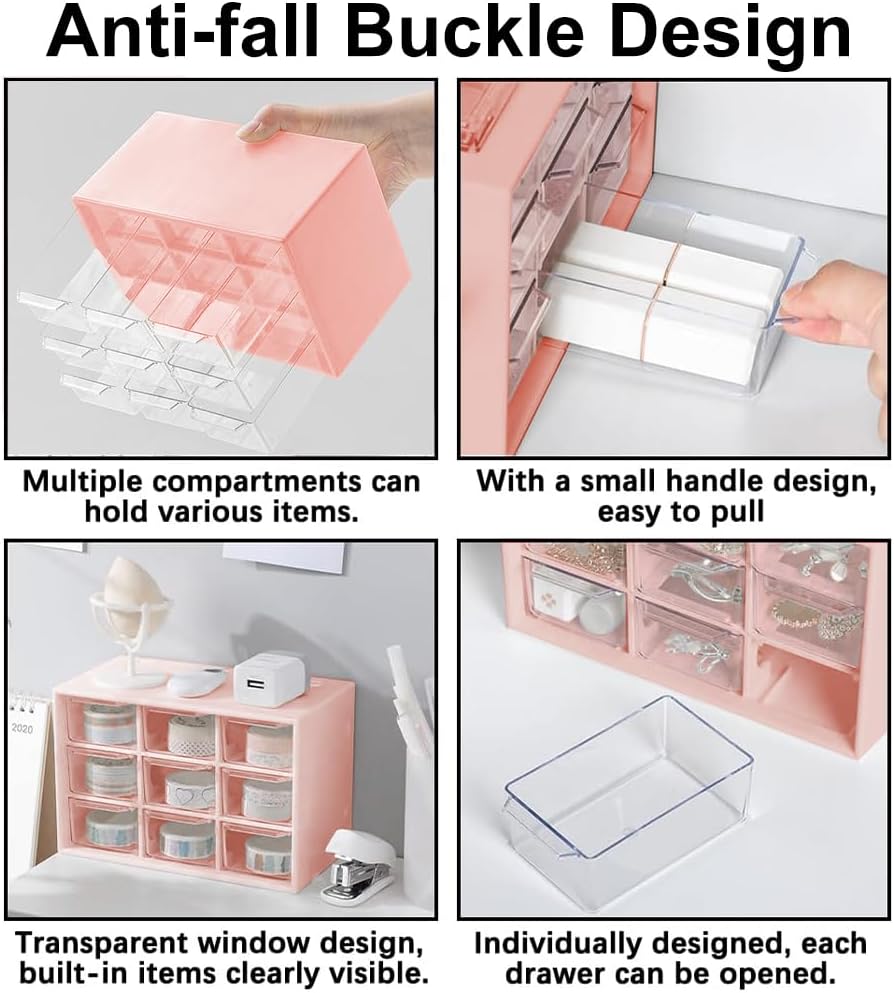 Anti-fall Buckle Design

Multiple compartments can hold various items.

With a small handle design, easy to pull

2020

Transparent window design, built-in items clearly visible.

Individually designed, each drawer can be opened.