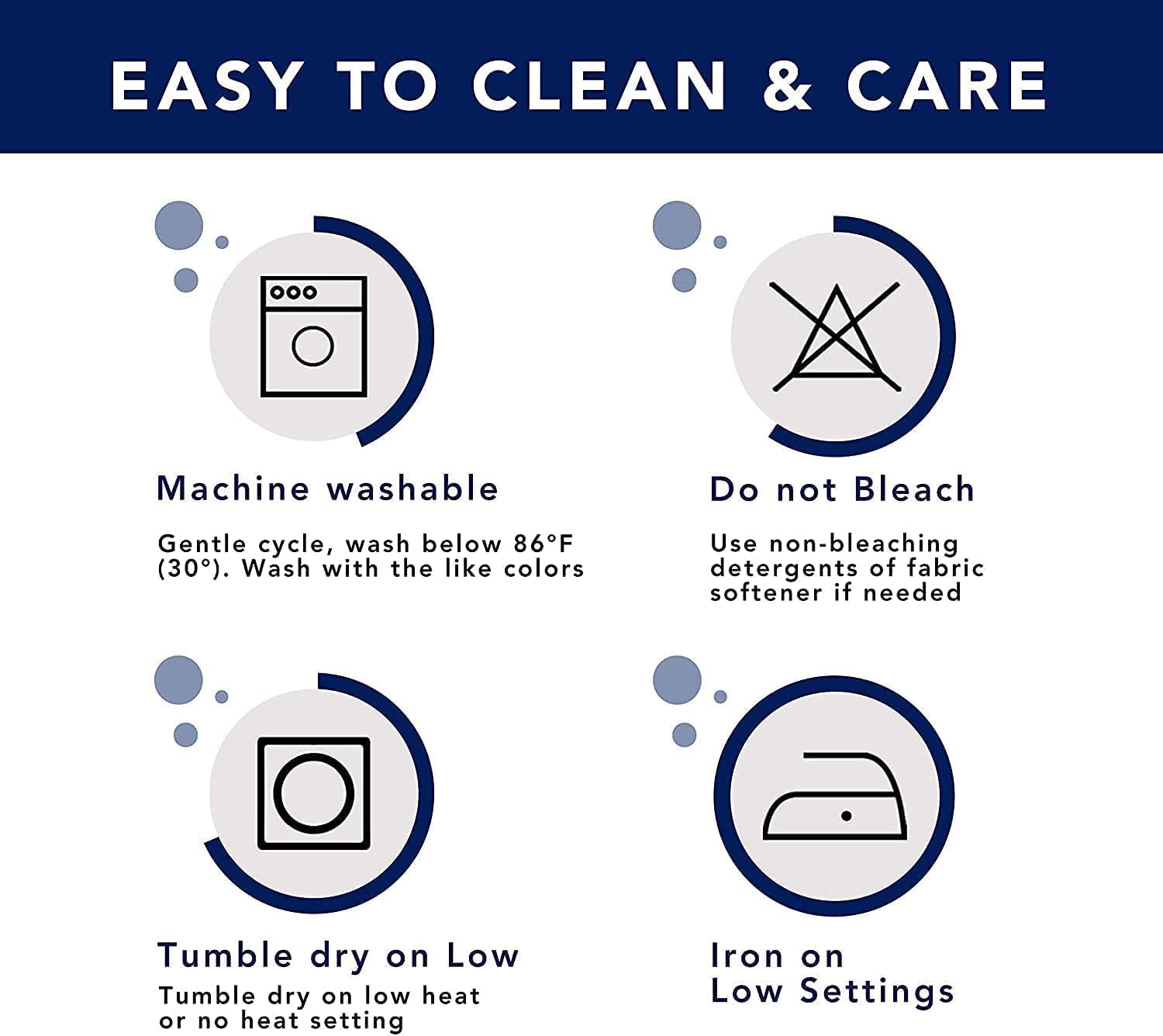 EASY TO CLEAN & CARE

Machine washable

Gentle cycle, wash below 86°F (30°). Wash with the like colors

Do not Bleach

Use non-bleaching detergents of fabric softener if needed

Tumble dry on Low

Tumble dry on low heat or no heat setting

Iron on Low Settings