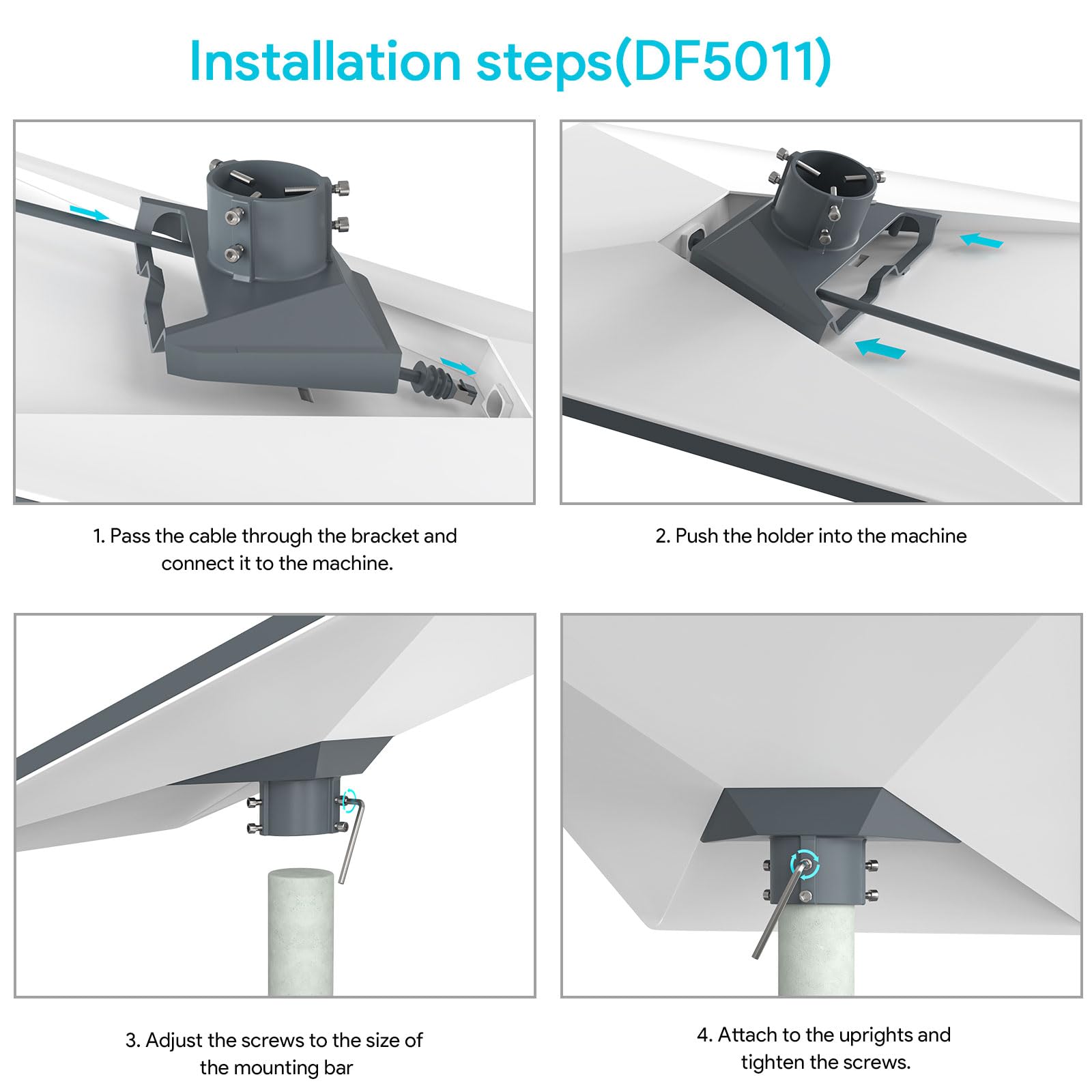 Installation steps(DF5011)

1. Pass the cable through the bracket and connect it to the machine.

2. Push the holder into the machine

3. Adjust the screws to the size of the mounting bar

4. Attach to the uprights and tighten the screws.