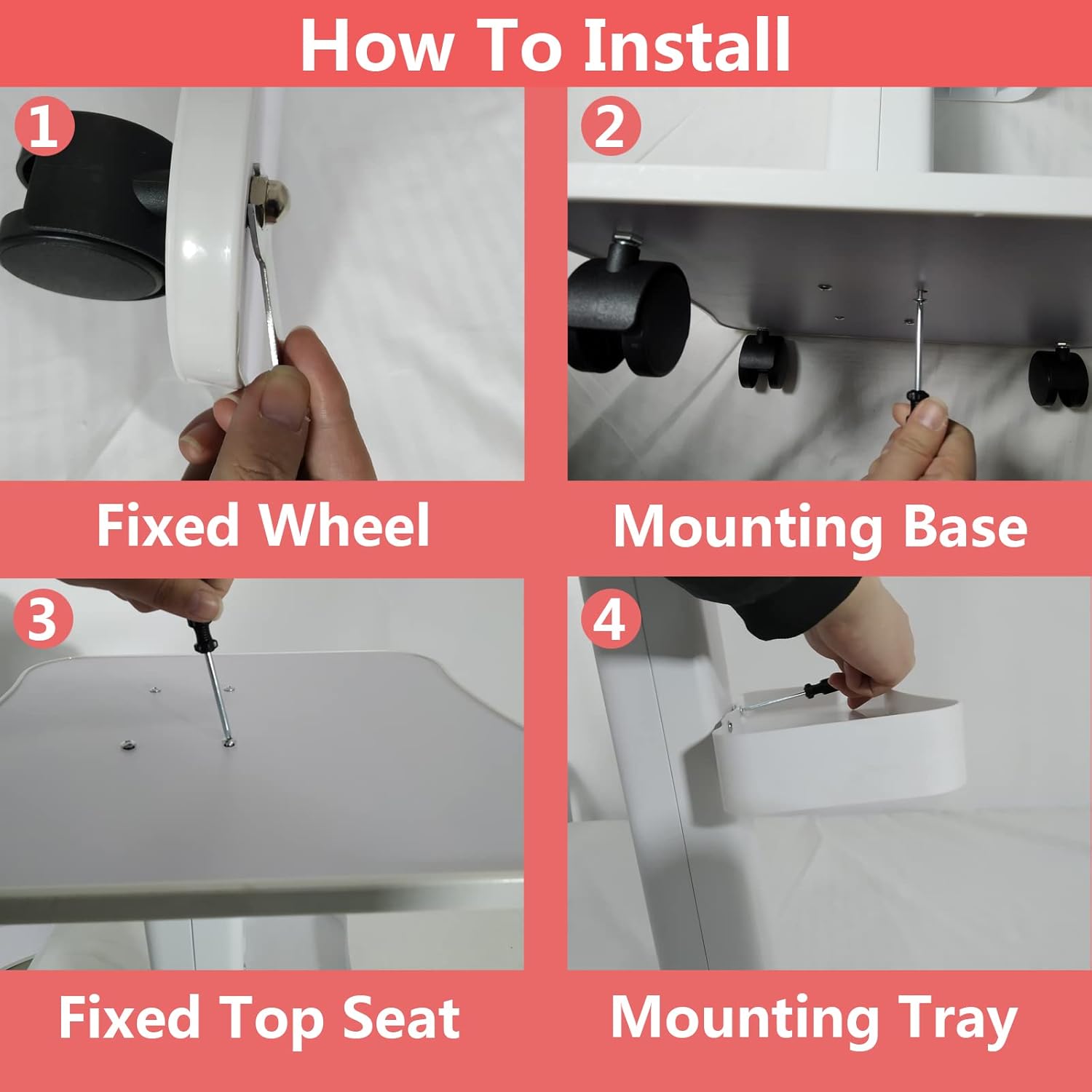 How To Install

1

Fixed Wheel

2

Mounting Base

3

Fixed Top Seat

4

Mounting Tray