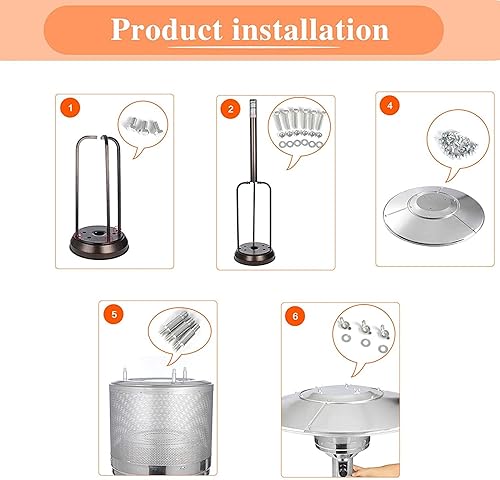 Product installation

1

2

4

5

6