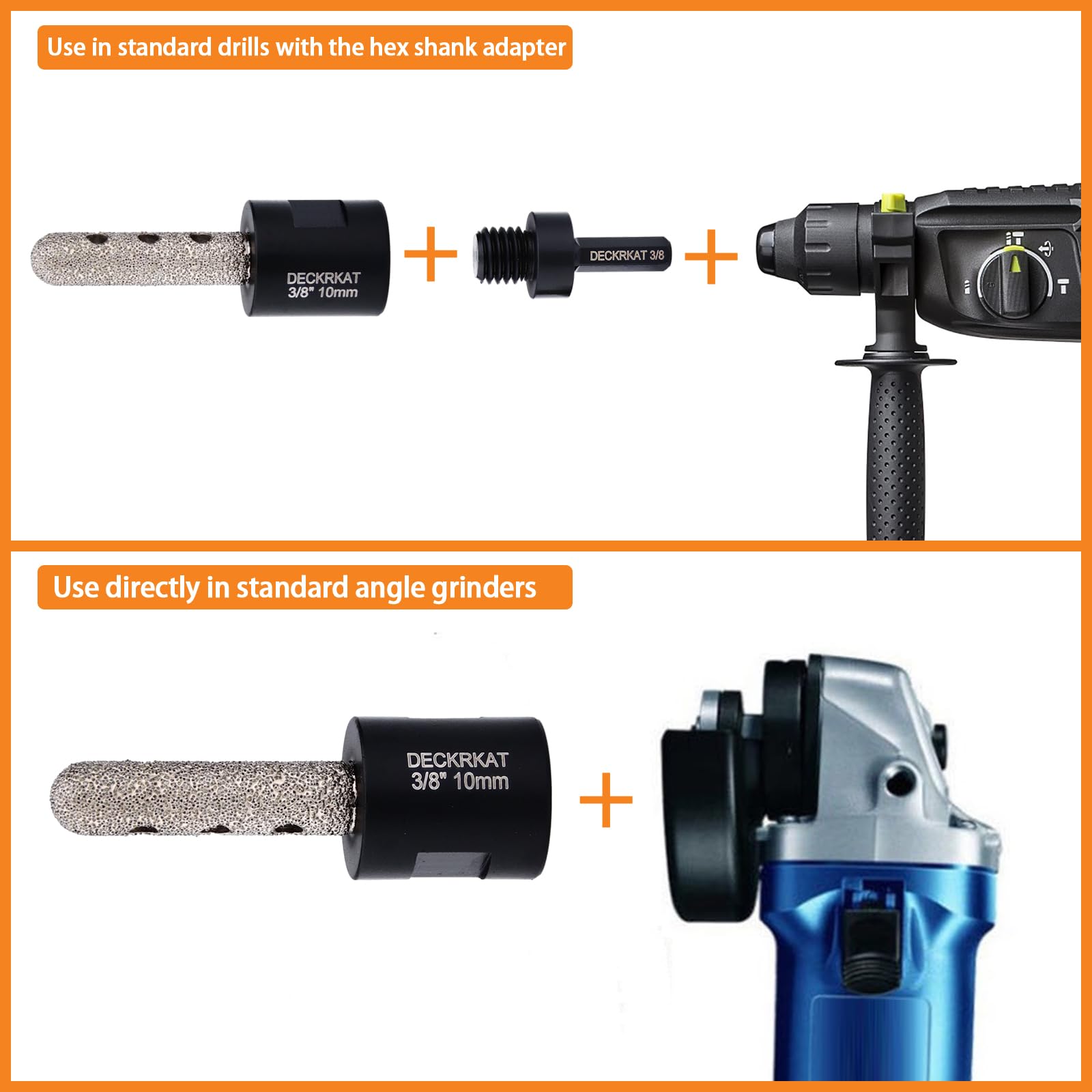 Use in standard drills with the hex shank adapter

DECKRKAT
3/8" 10mm

+

DECKRKAT 3/8

+

Use directly in standard angle grinders

DECKRKAT
3/8" 10mm

+