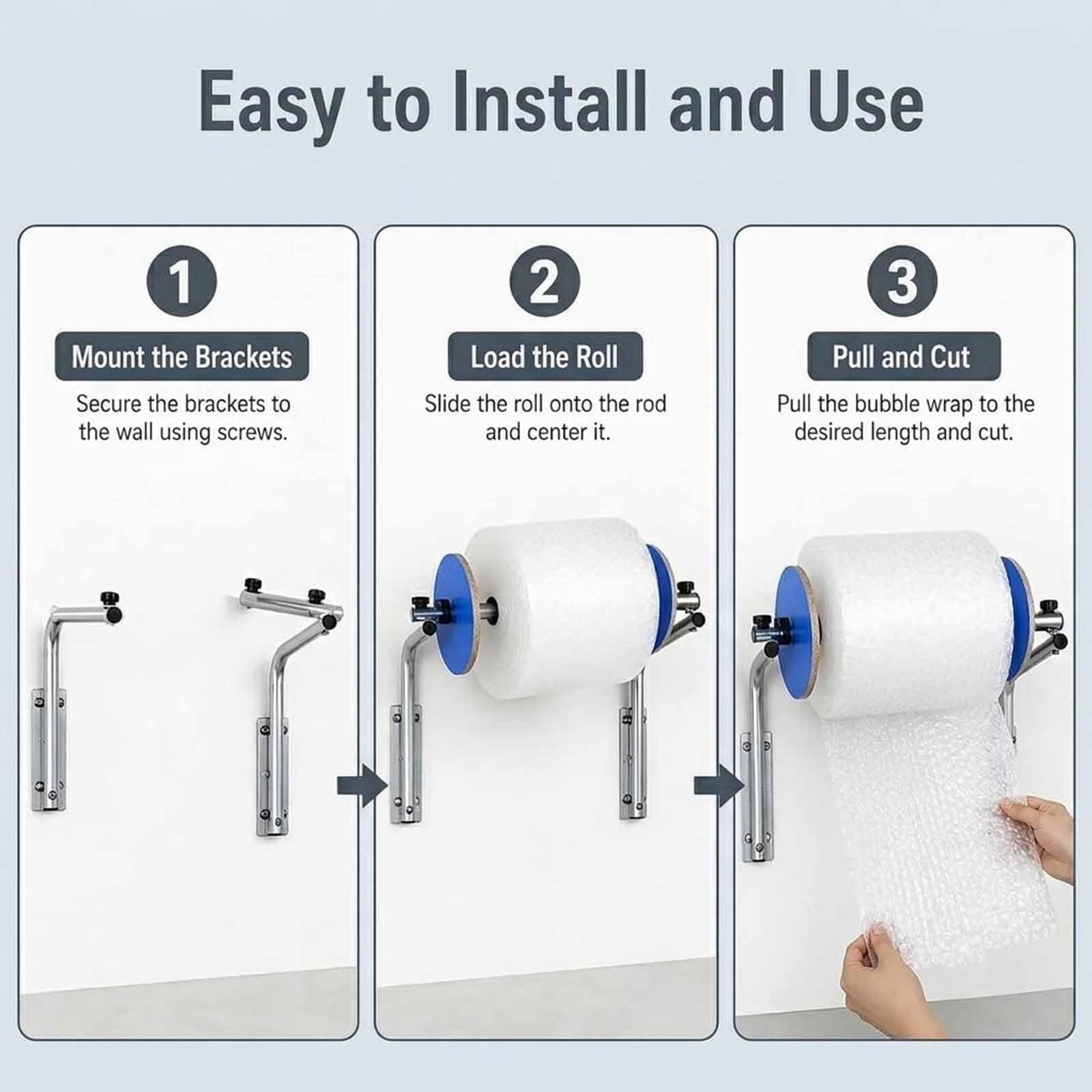 Easy to Install and Use

1

Mount the Brackets

Secure the brackets to the wall using screws.

2

Load the Roll

Slide the roll onto the rod and center it.

3

Pull and Cut

Pull the bubble wrap to the desired length and cut.