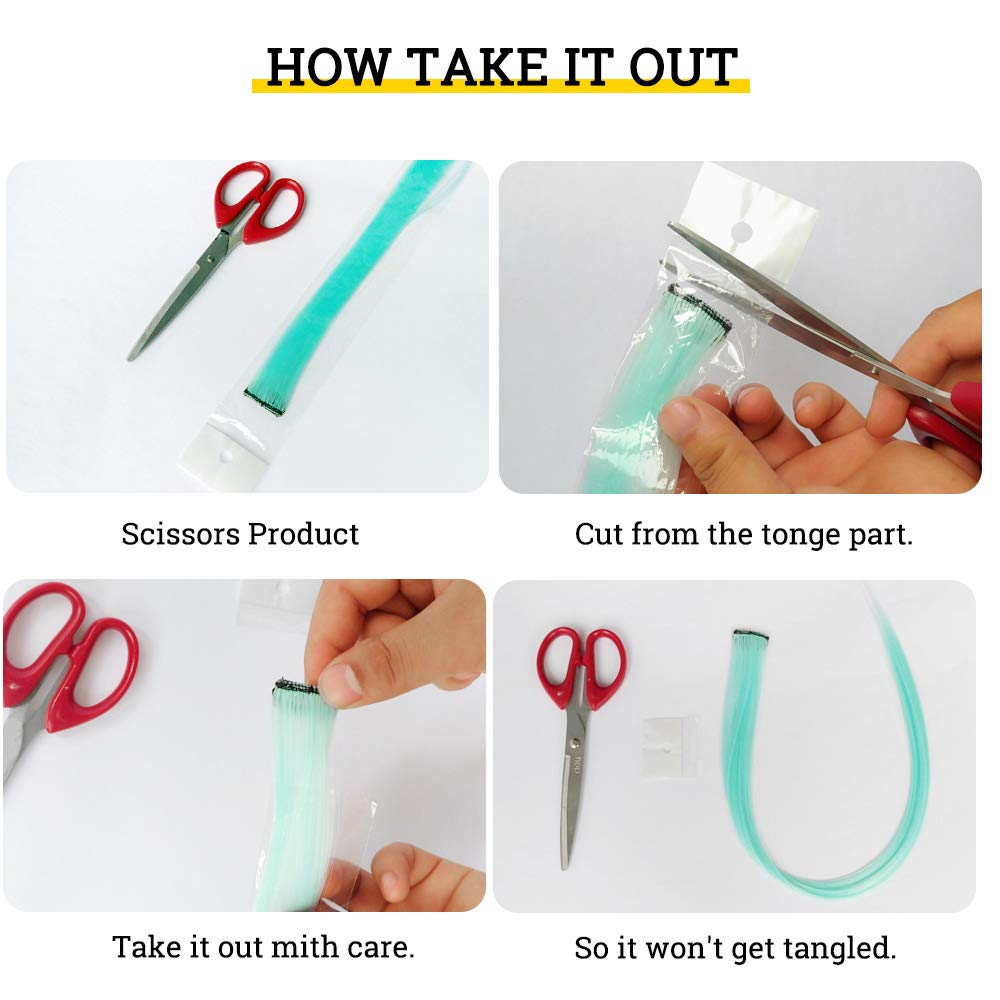 HOW TAKE IT OUT

Scissors Product

Cut from the tonge part.

Take it out mith care.

So it won't get tangled.