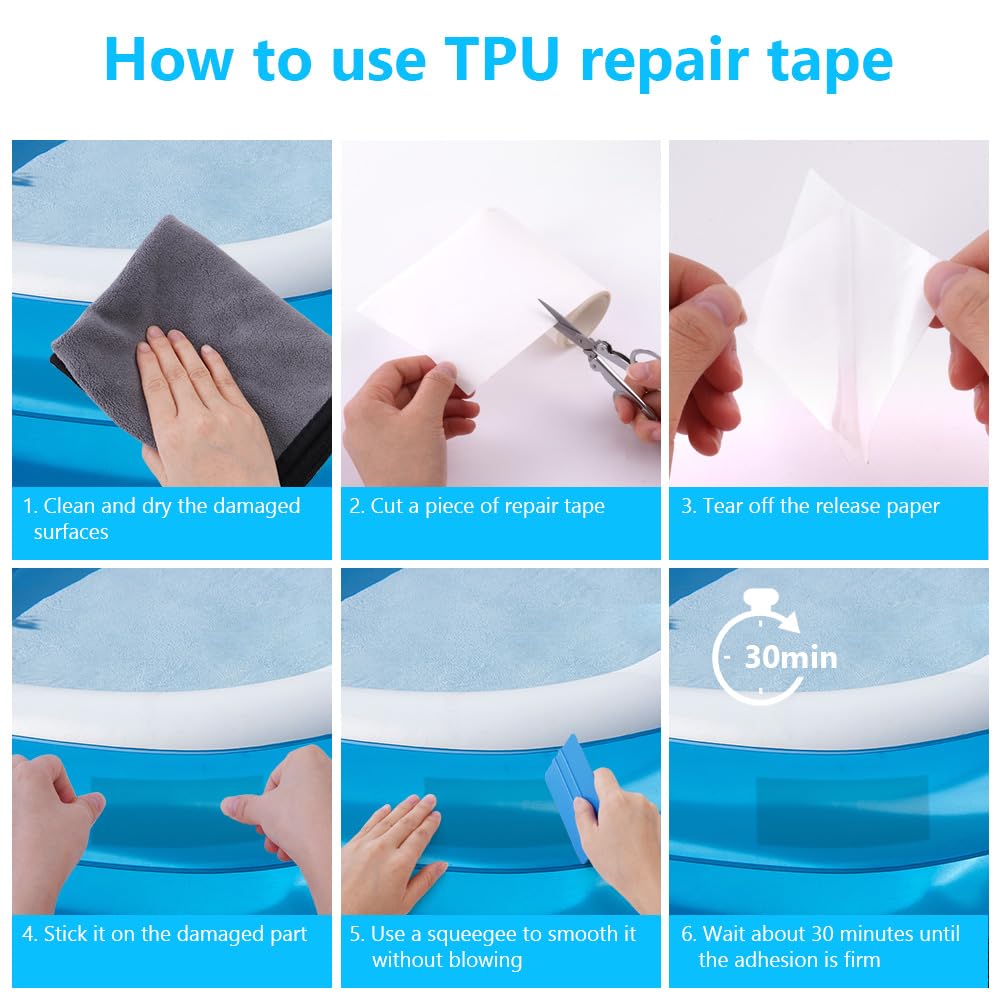 How to use TPU repair tape

1. Clean and dry the damaged surfaces

2. Cut a piece of repair tape

3. Tear off the release paper

4. Stick it on the damaged part

5. Use a squeegee to smooth it without blowing

30min

6. Wait about 30 minutes until the adhesion is firm