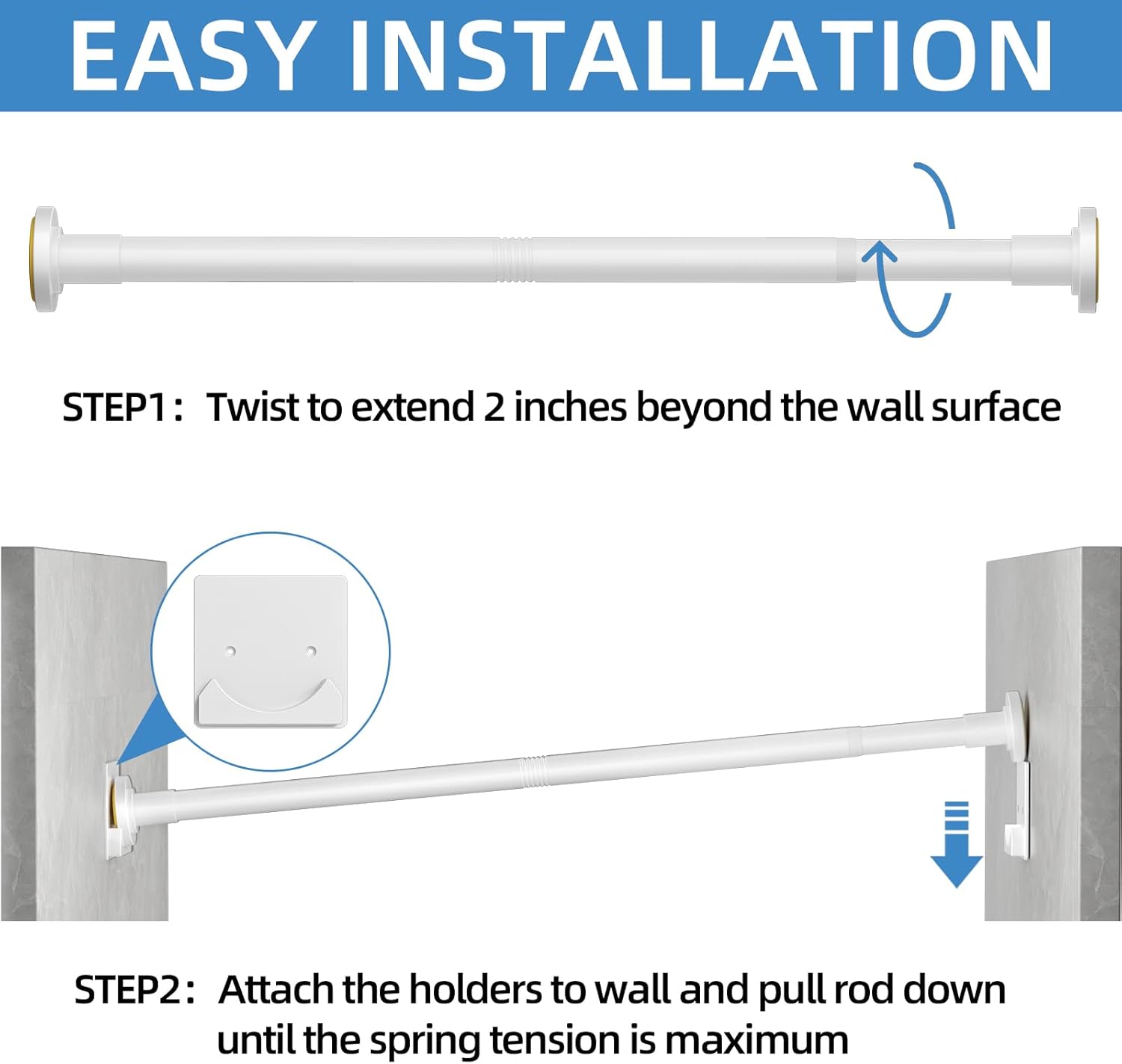 EASY INSTALLATION

STEP1： Twist to extend 2 inches beyond the wall surface

STEP2： Attach the holders to wall and pull rod down until the spring tension is maximum