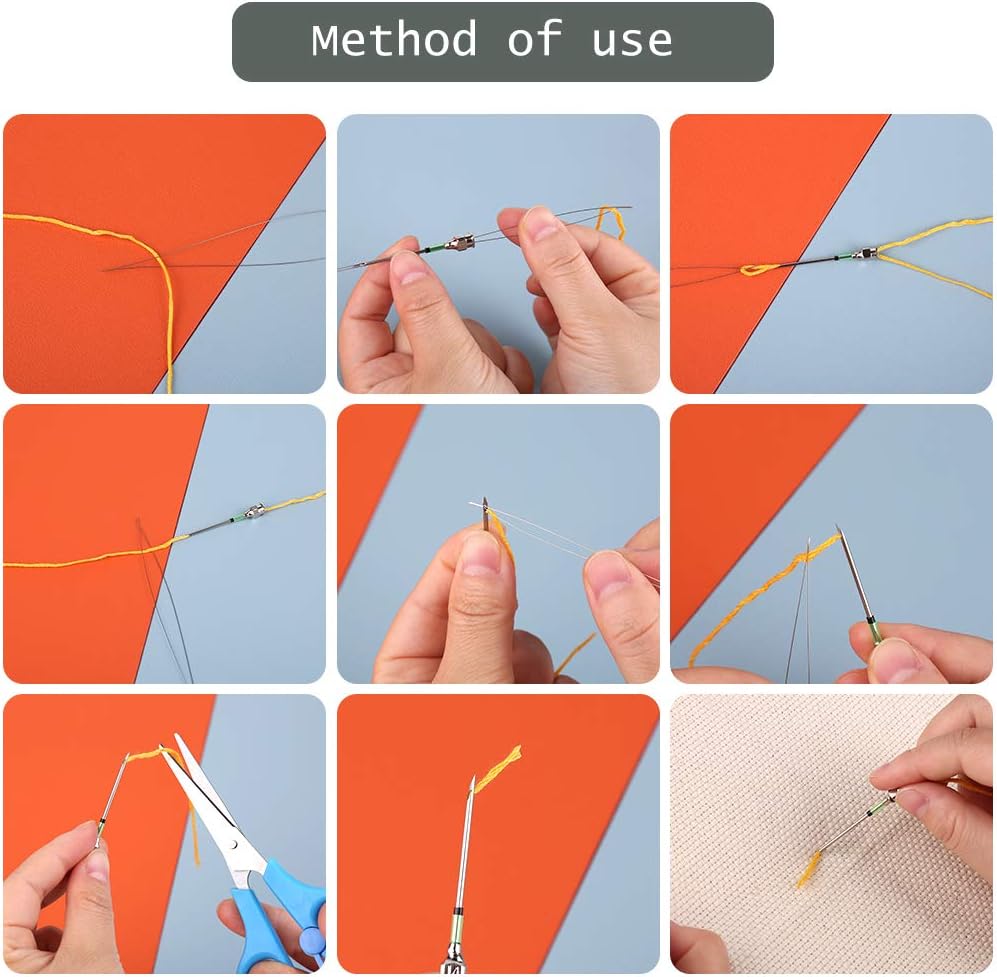 Method of use

14