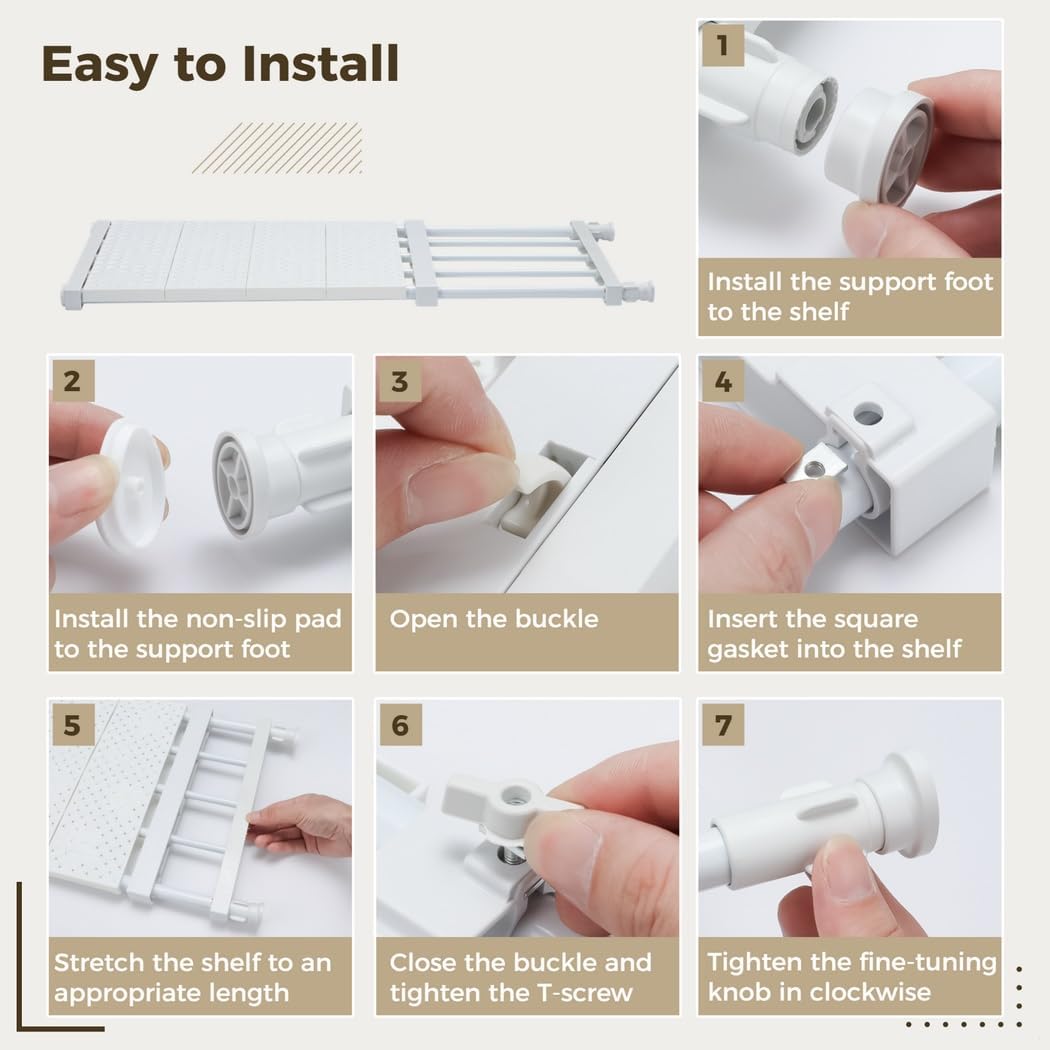 Easy to Install

1
Install the support foot to the shelf

2
Install the non-slip pad to the support foot

3
Open the buckle

4
Insert the square gasket into the shelf

5
Stretch the shelf to an appropriate length

6
Close the buckle and tighten the T-screw

7
Tighten the fine-tuning knob in clockwise