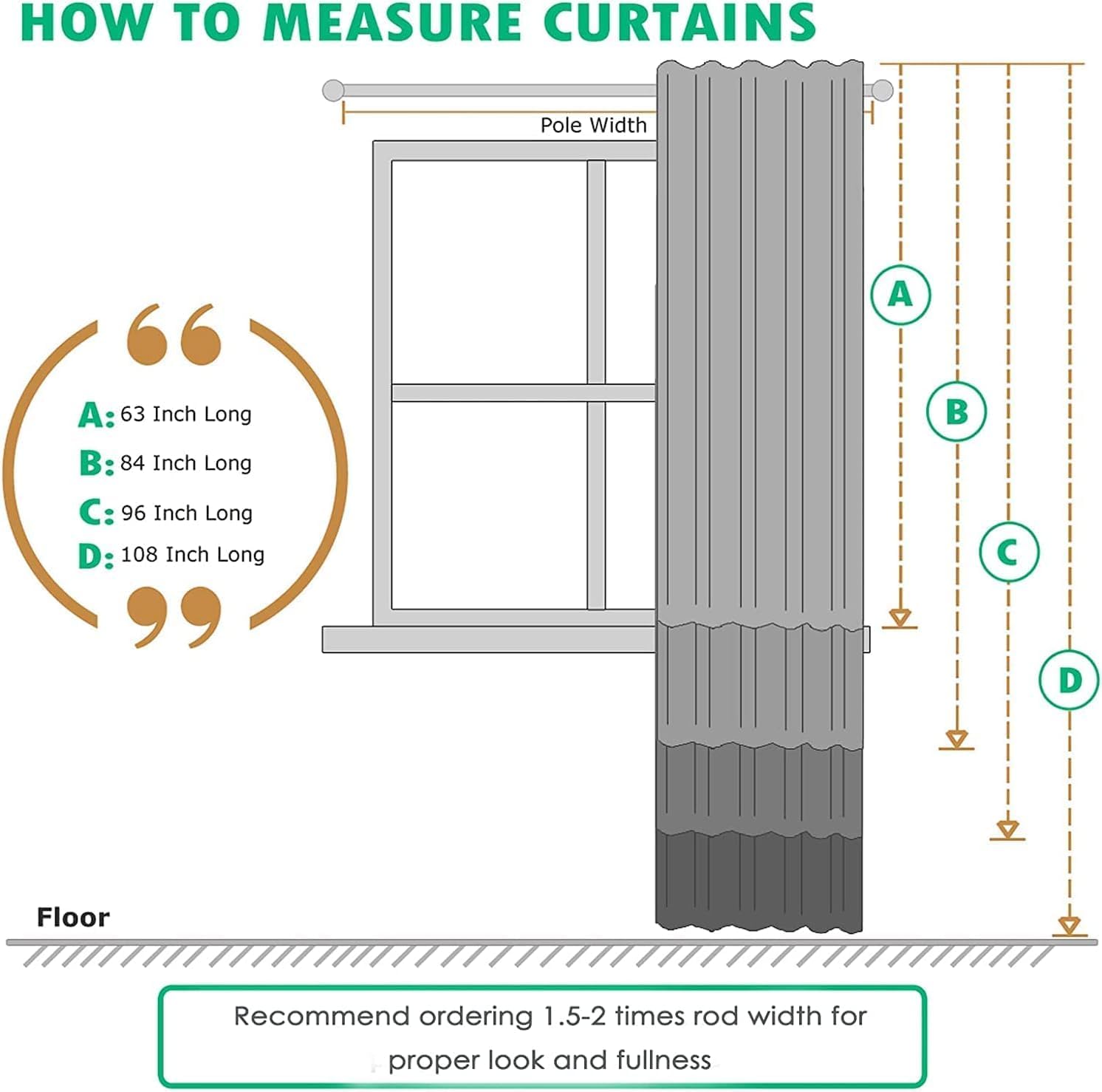 HOW TO MEASURE CURTAINS

Pole Width

A: 63 Inch Long
B: 84 Inch Long
C: 96 Inch Long
D: 108 Inch Long

A
B
C
D

Floor

Recommend ordering 1.5-2 times rod width for proper look and fullness