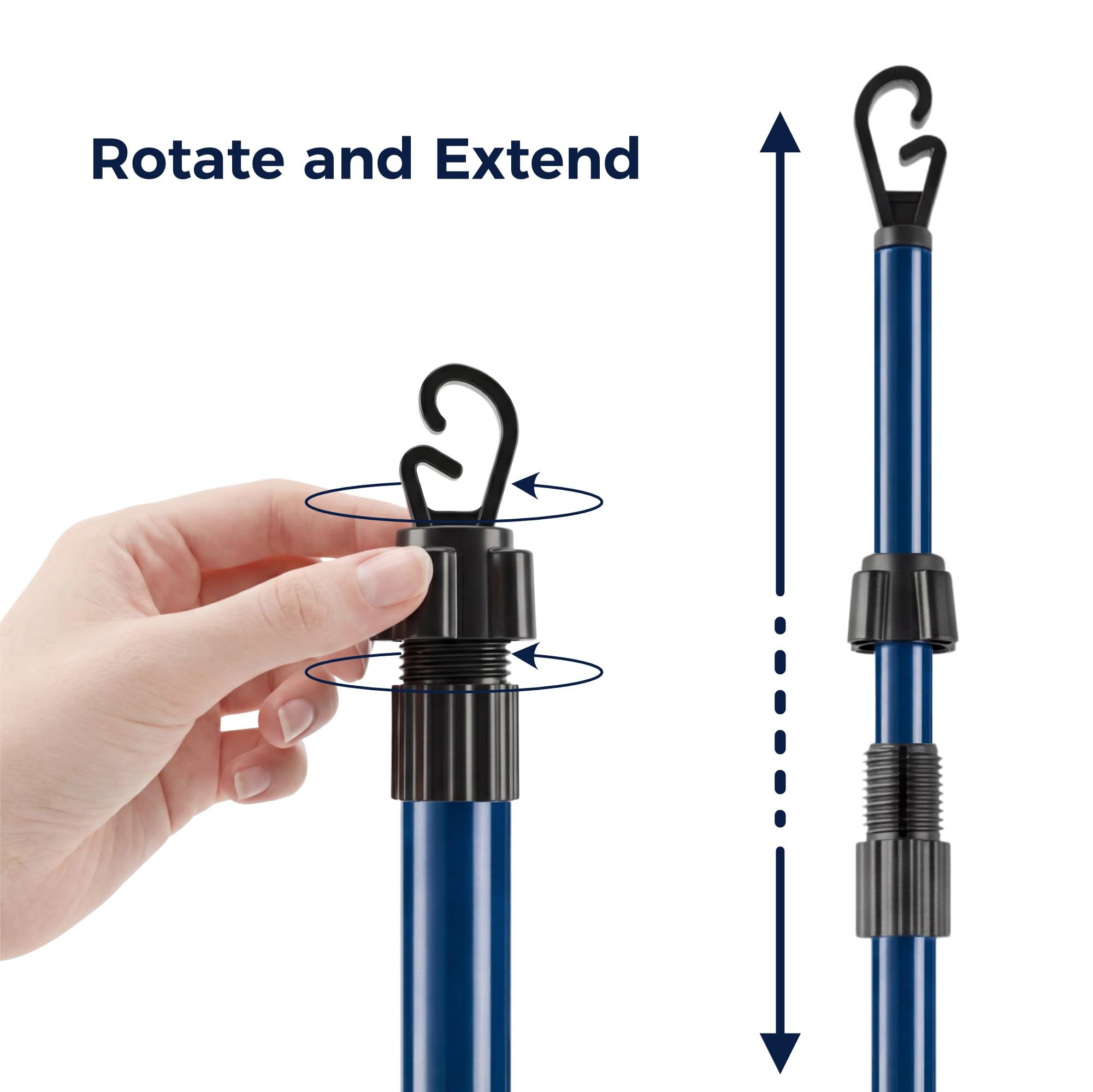 Rotate and Extend