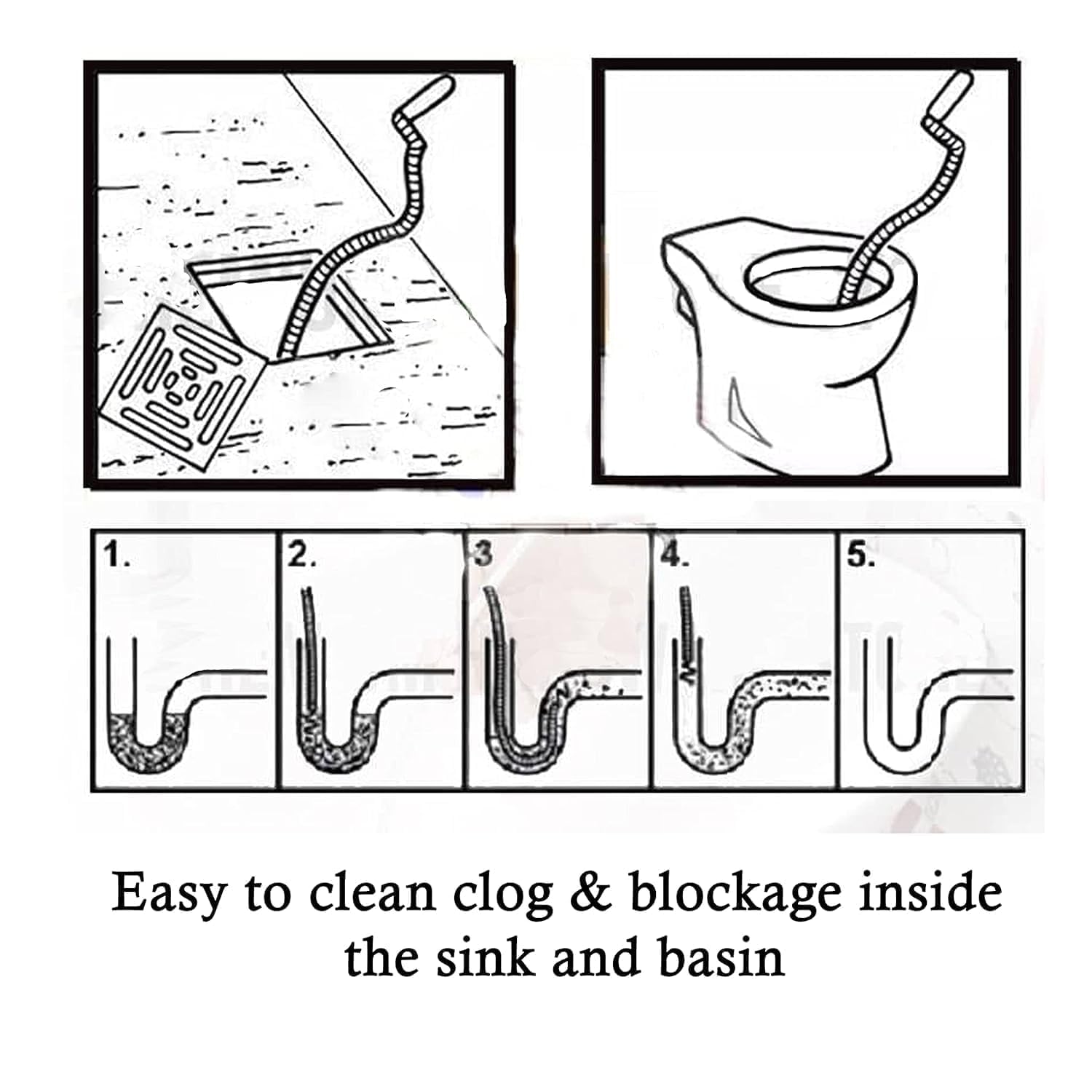 1.

2.

3

4.

5.

Easy to clean clog & blockage inside the sink and basin