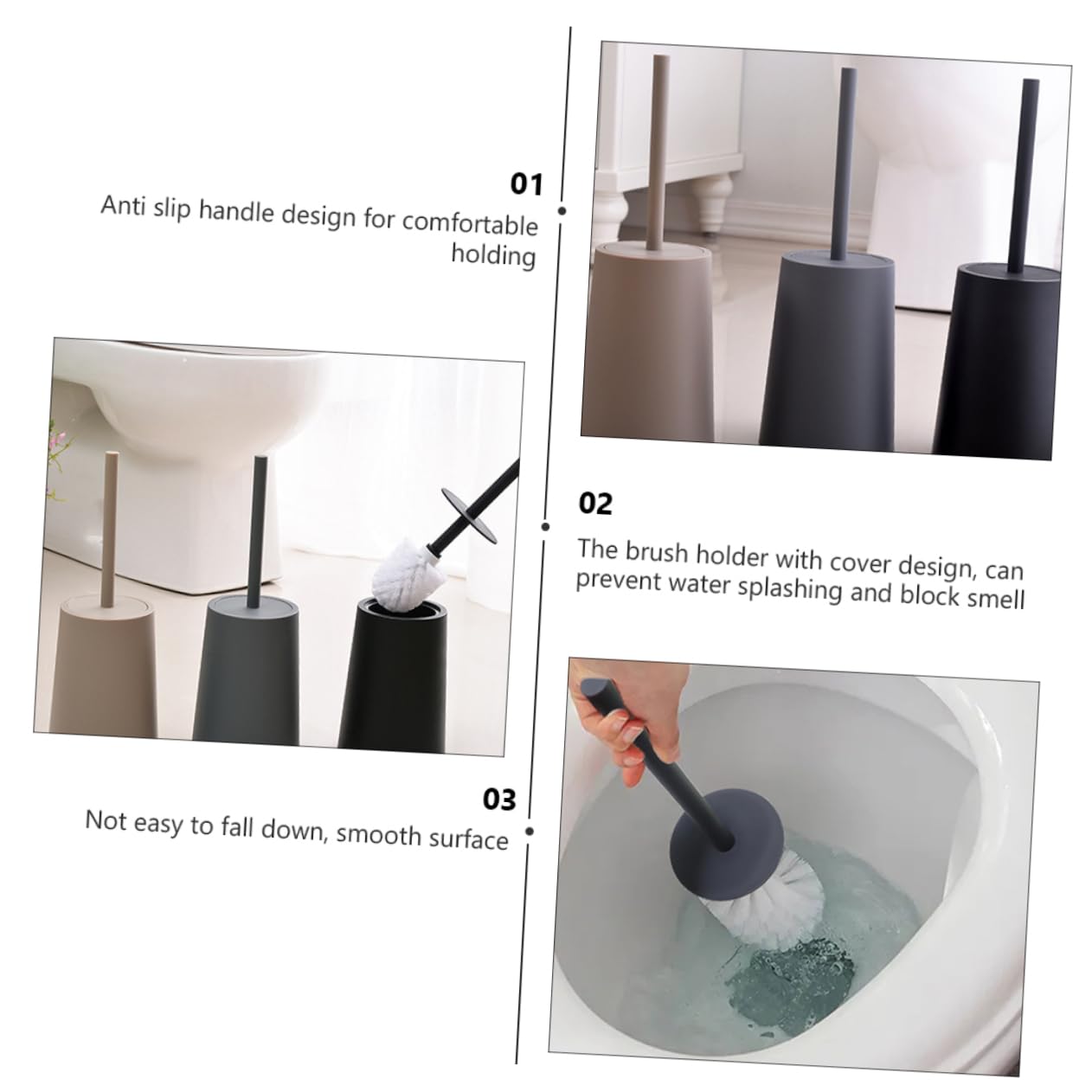 01
Anti slip handle design for comfortable holding

02
The brush holder with cover design, can prevent water splashing and block smell

03
Not easy to fall down, smooth surface