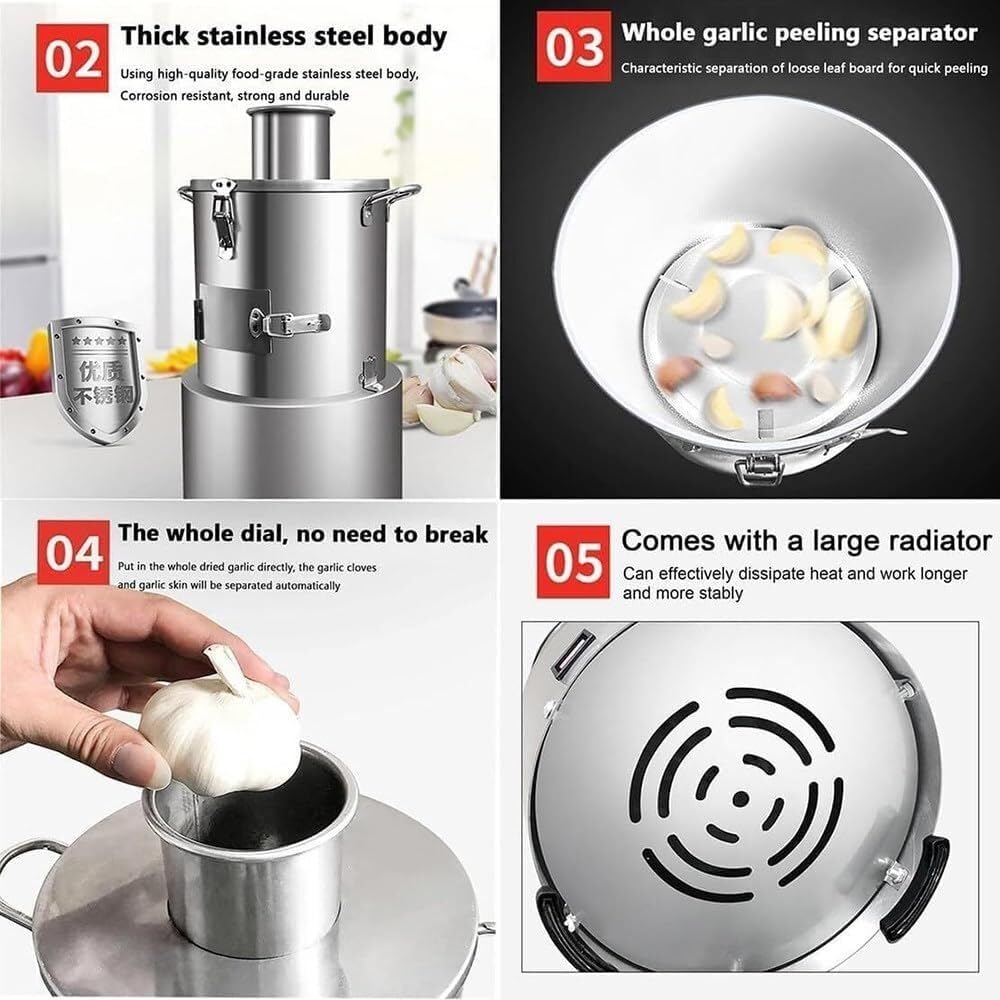 02 Thick stainless steel body

Using high-quality food-grade stainless steel body, Corrosion resistant, strong and durable

优质
不锈钢

03 Whole garlic peeling separator

Characteristic separation of loose leaf board for quick peeling

04 The whole dial, no need to break

Put in the whole dried garlic directly, the garlic cloves and garlic skin will be separated automatically

05 Comes with a large radiator

Can effectively dissipate heat and work longer and more stably