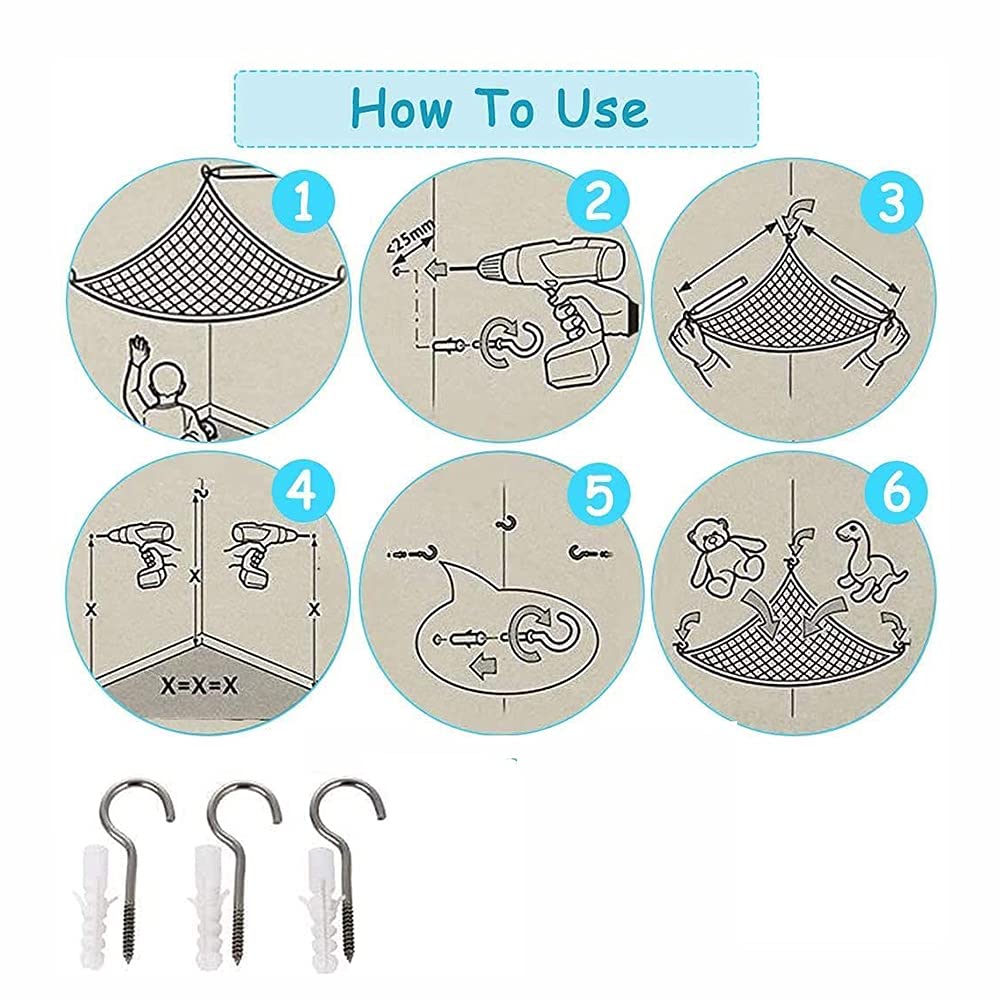 How To Use

1

2

<25mm

3

4

X

X

X

X=X=X

5

6