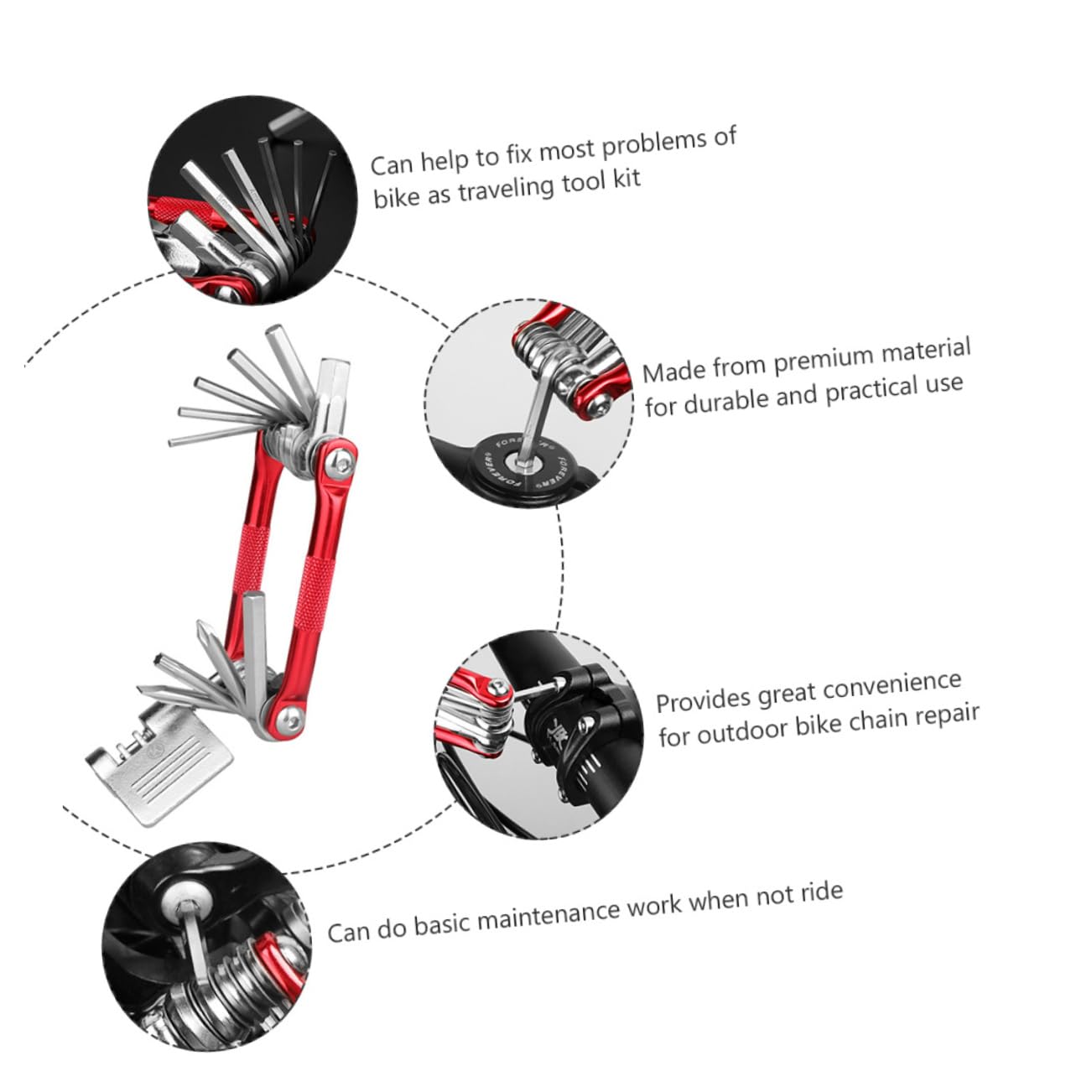 Can help to fix most problems of bike as traveling tool kit

Made from premium material for durable and practical use

FOREVER FOREVER

Provides great convenience for outdoor bike chain repair

Can do basic maintenance work when not ride