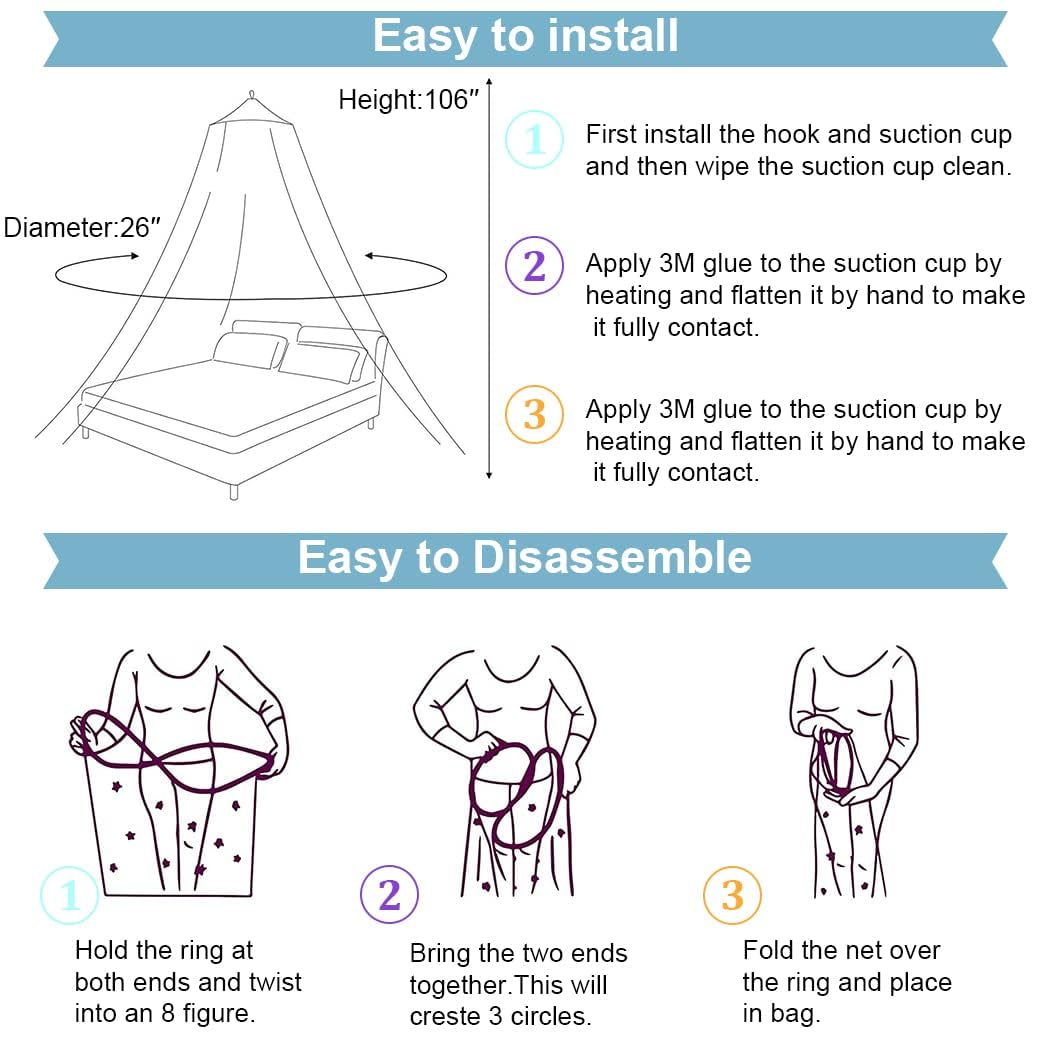 Easy to install

Height:106″

Diameter:26″

1 First install the hook and suction cup and then wipe the suction cup clean.

2 Apply 3M glue to the suction cup by heating and flatten it by hand to make it fully contact.

3 Apply 3M glue to the suction cup by heating and flatten it by hand to make it fully contact.

Easy to Disassemble

1 Hold the ring at both ends and twist into an 8 figure.

2 Bring the two ends together.This will creste 3 circles.

3 Fold the net over the ring and place in bag.