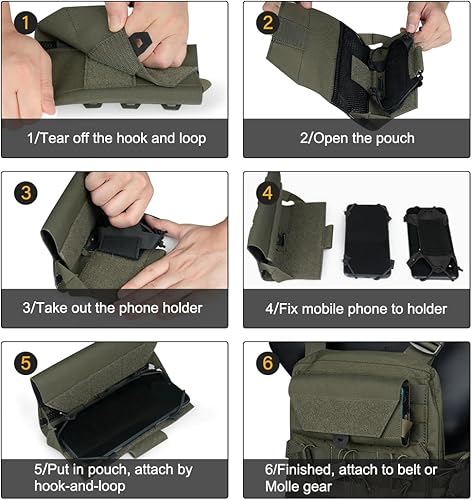 1

1/Tear off the hook and loop

2

2/Open the pouch

3

3/Take out the phone holder

4

4/Fix mobile phone to holder

5

5/Put in pouch, attach by hook-and-loop

6

6/Finished, attach to belt or Molle gear