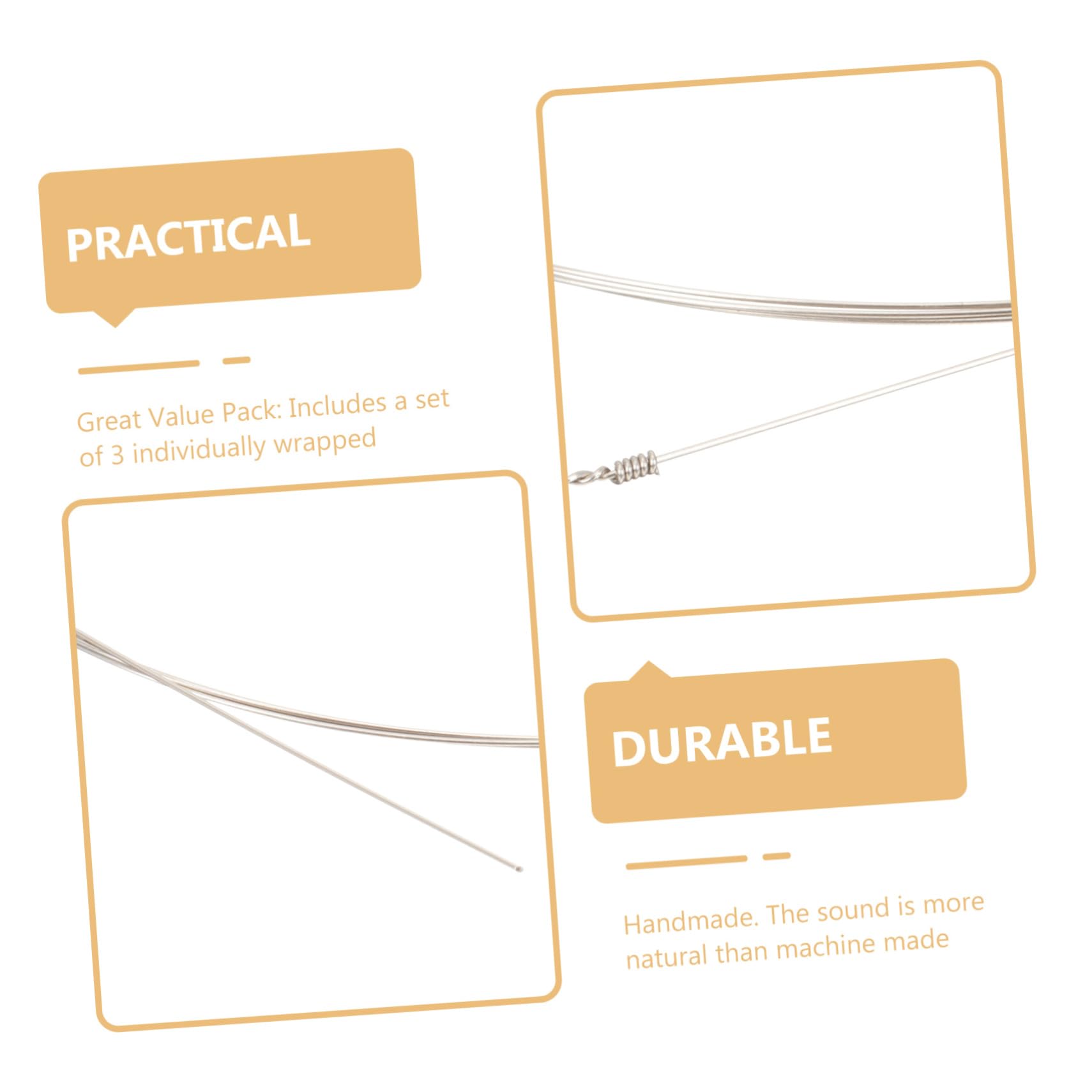 PRACTICAL

Great Value Pack: Includes a set of 3 individually wrapped

DURABLE

Handmade. The sound is more natural than machine made