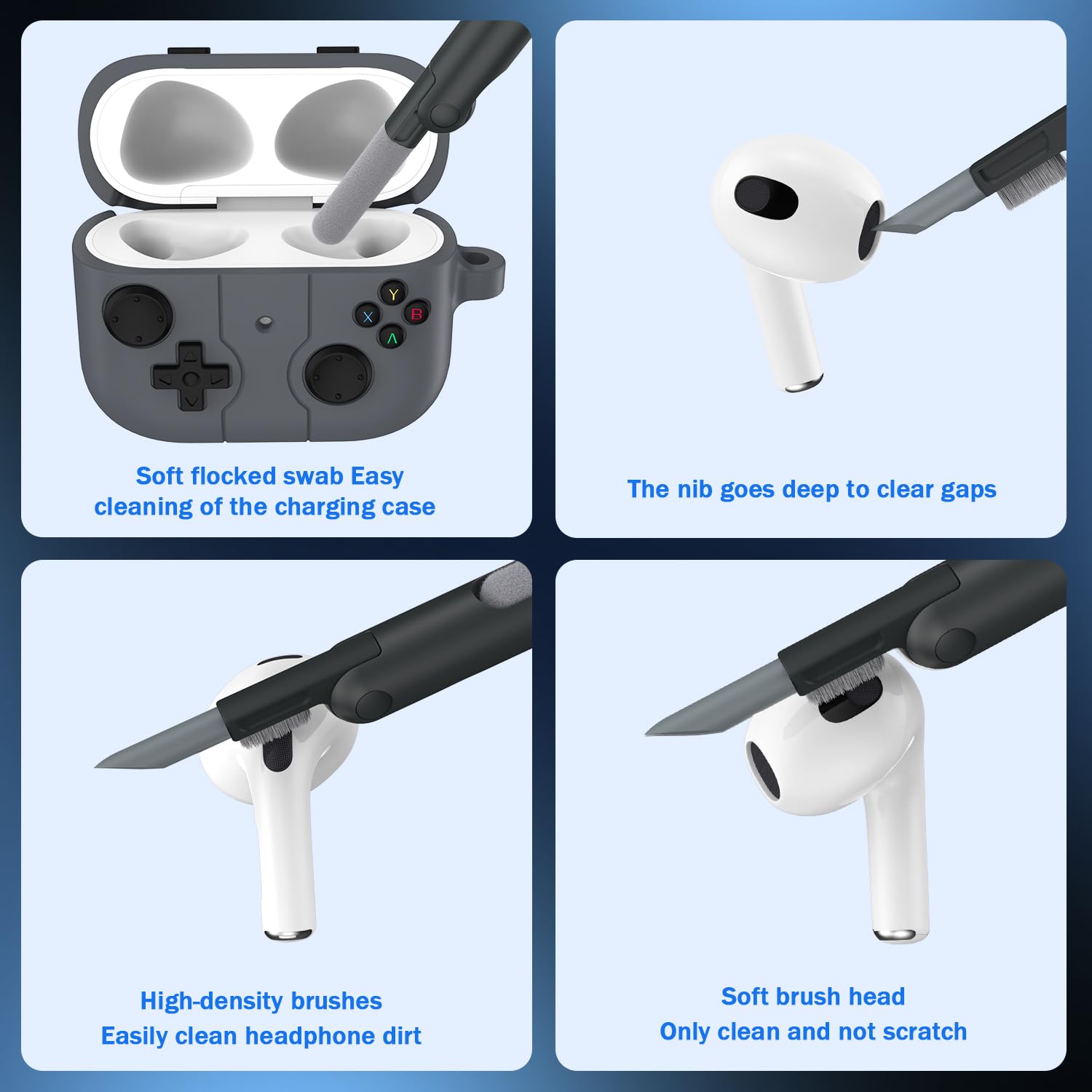 Y
X
B
A

Soft flocked swab Easy cleaning of the charging case

The nib goes deep to clear gaps

High-density brushes
Easily clean headphone dirt

Soft brush head
Only clean and not scratch