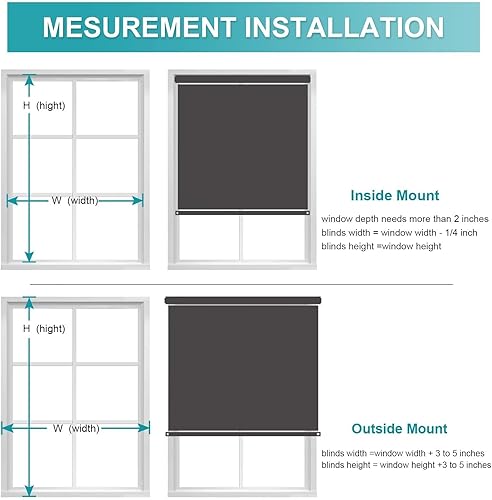 MESUREMENT INSTALLATION

H (hight)

W (width)

Inside Mount

window depth needs more than 2 inches
blinds width = window width - 1/4 inch
blinds height =window height

H (hight)

W (width)

Outside Mount

blinds width =window width + 3 to 5 inches
blinds height = window height +3 to 5 inches