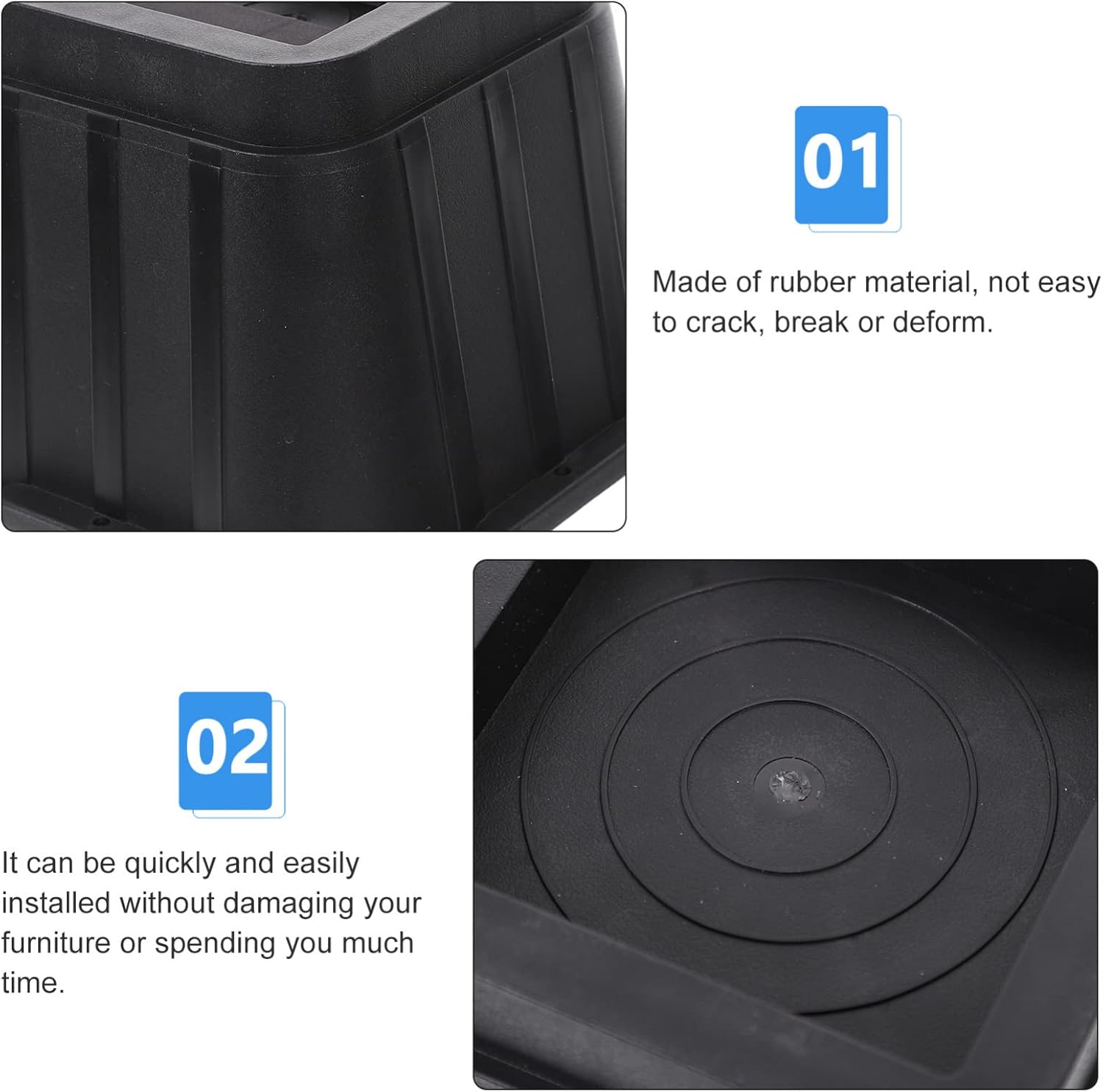 01

Made of rubber material, not easy to crack, break or deform.

02

It can be quickly and easily installed without damaging your furniture or spending you much time.