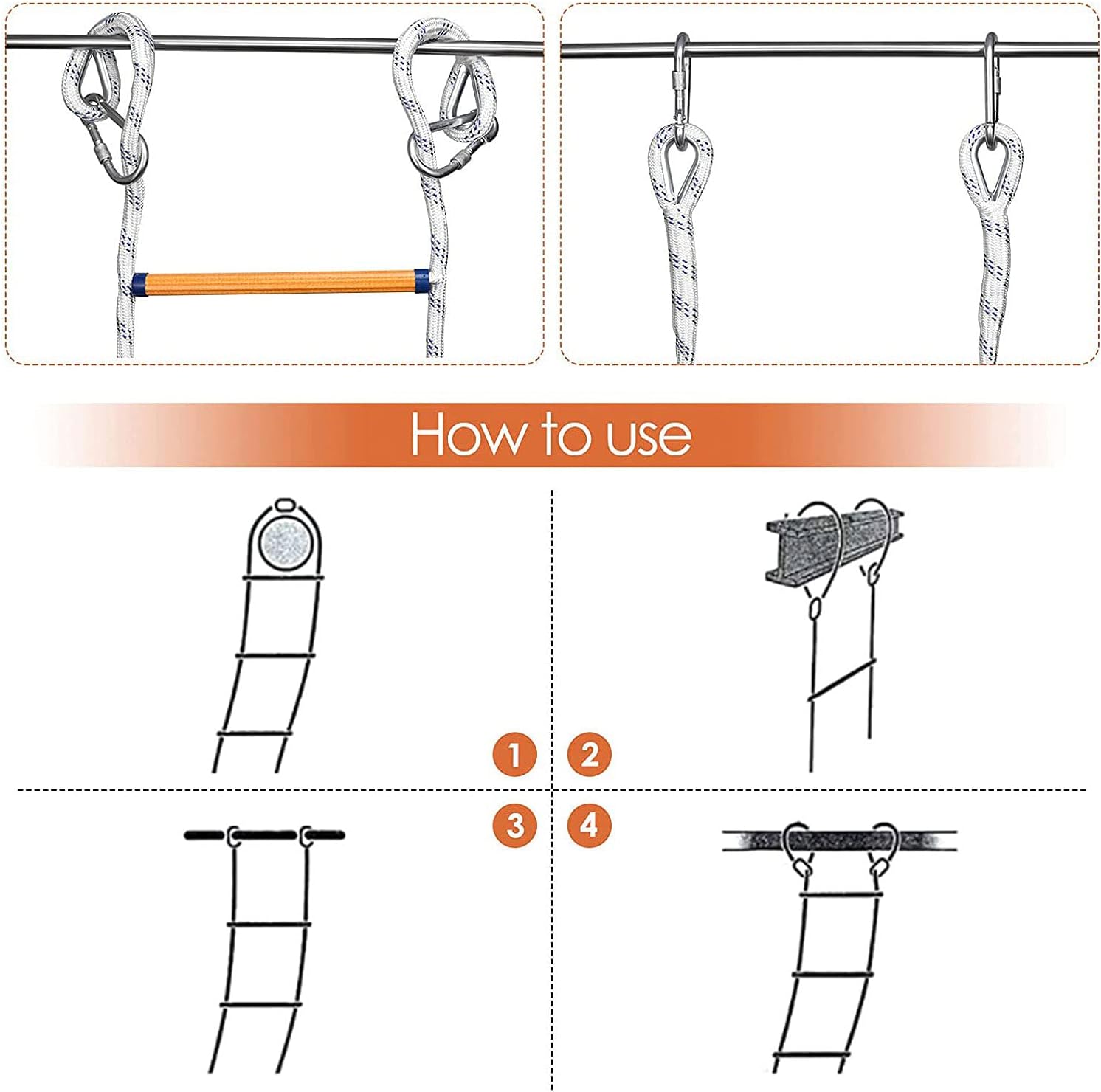 How to use

1

2

3

4