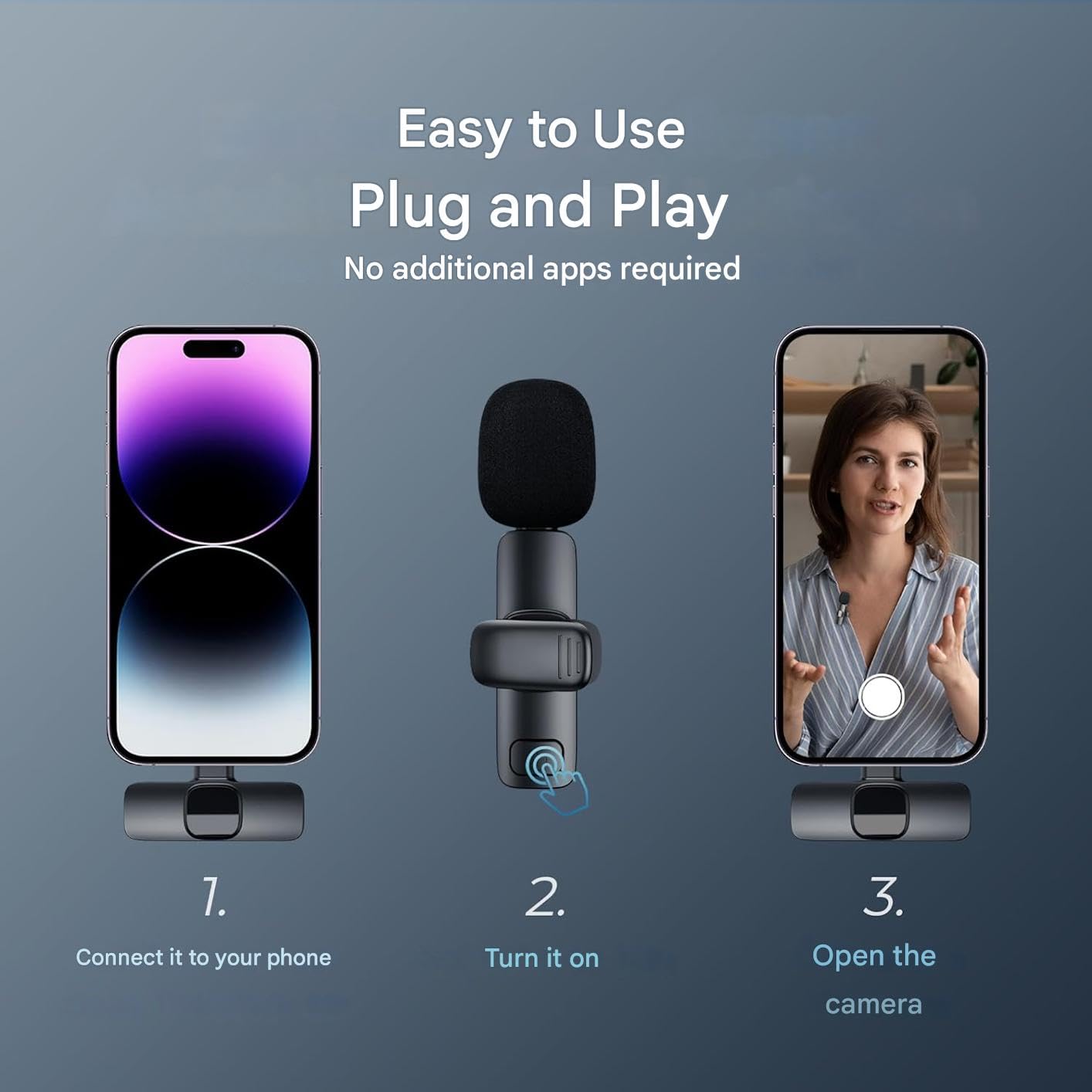 Easy to Use

Plug and Play

No additional apps required

1.

Connect it to your phone

2.

Turn it on

3.

Open the camera