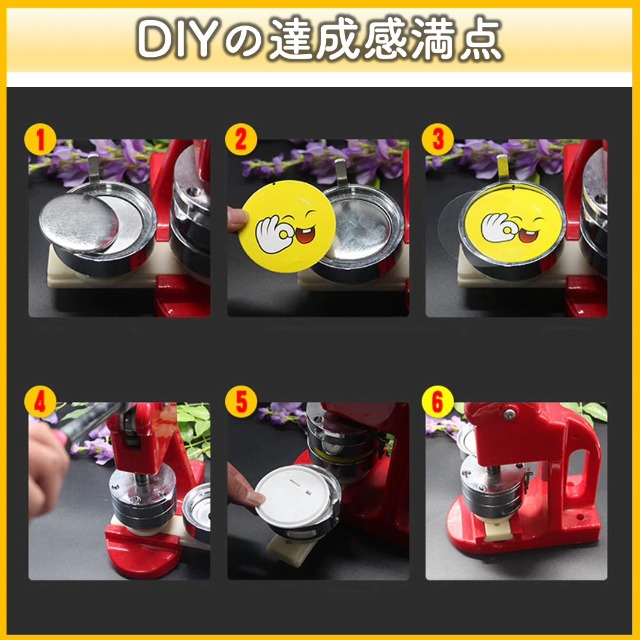 DIYの達成感満点

1

2

3

4

5

6