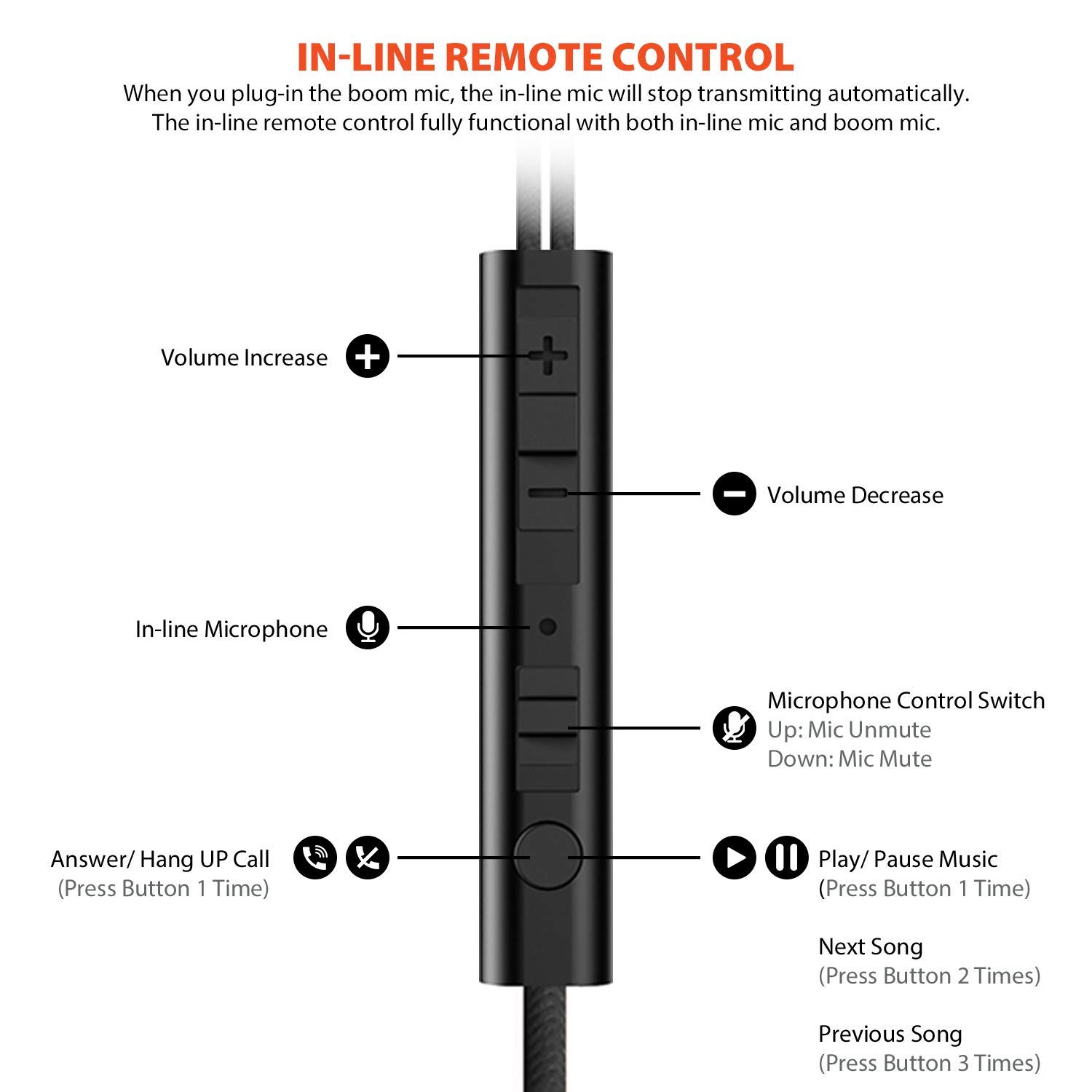 IN-LINE REMOTE CONTROL

When you plug-in the boom mic, the in-line mic will stop transmitting automatically. The in-line remote control fully functional with both in-line mic and boom mic.

Volume Increase

Volume Decrease

In-line Microphone

Microphone Control Switch
Up: Mic Unmute
Down: Mic Mute

Answer/ Hang UP Call
(Press Button 1 Time)

Play/ Pause Music
(Press Button 1 Time)

Next Song
(Press Button 2 Times)

Previous Song
(Press Button 3 Times)