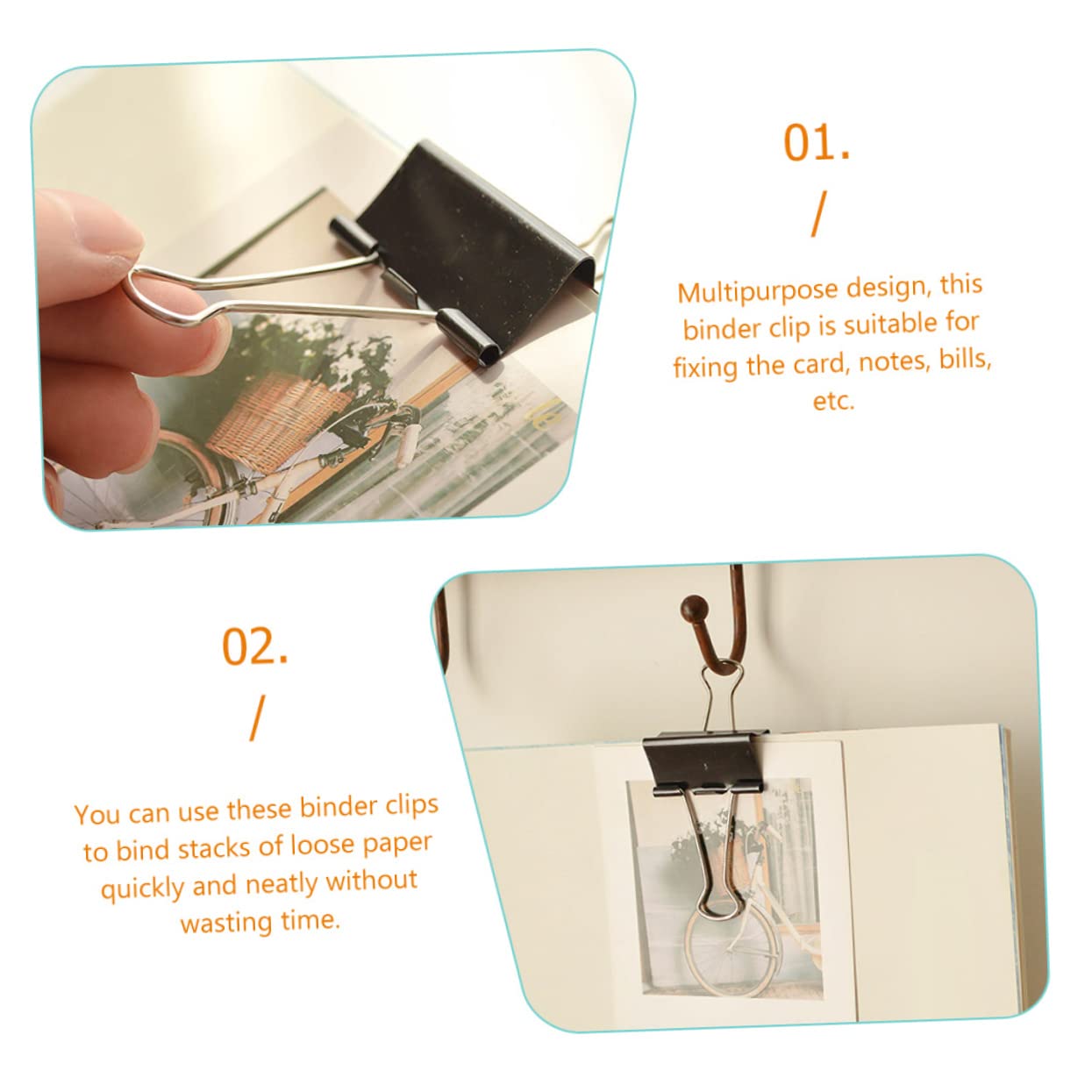 01.

/

Multipurpose design, this binder clip is suitable for fixing the card, notes, bills, etc.

02.

/

You can use these binder clips to bind stacks of loose paper quickly and neatly without wasting time.