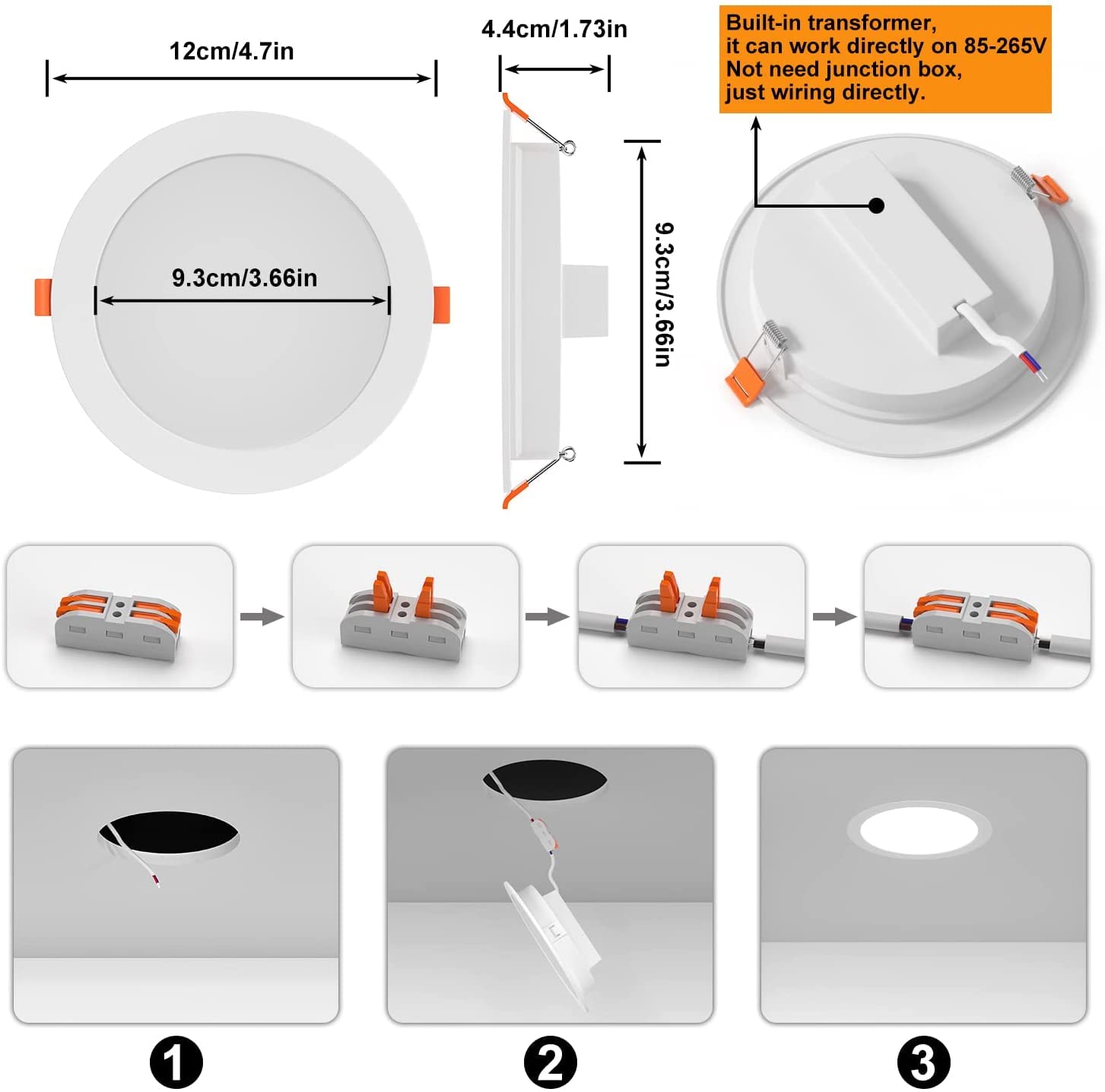 12cm/4.7in

9.3cm/3.66in

4.4cm/1.73in

9.3cm/3.66in

Built-in transformer, it can work directly on 85-265V Not need junction box, just wiring directly.

1

2

3