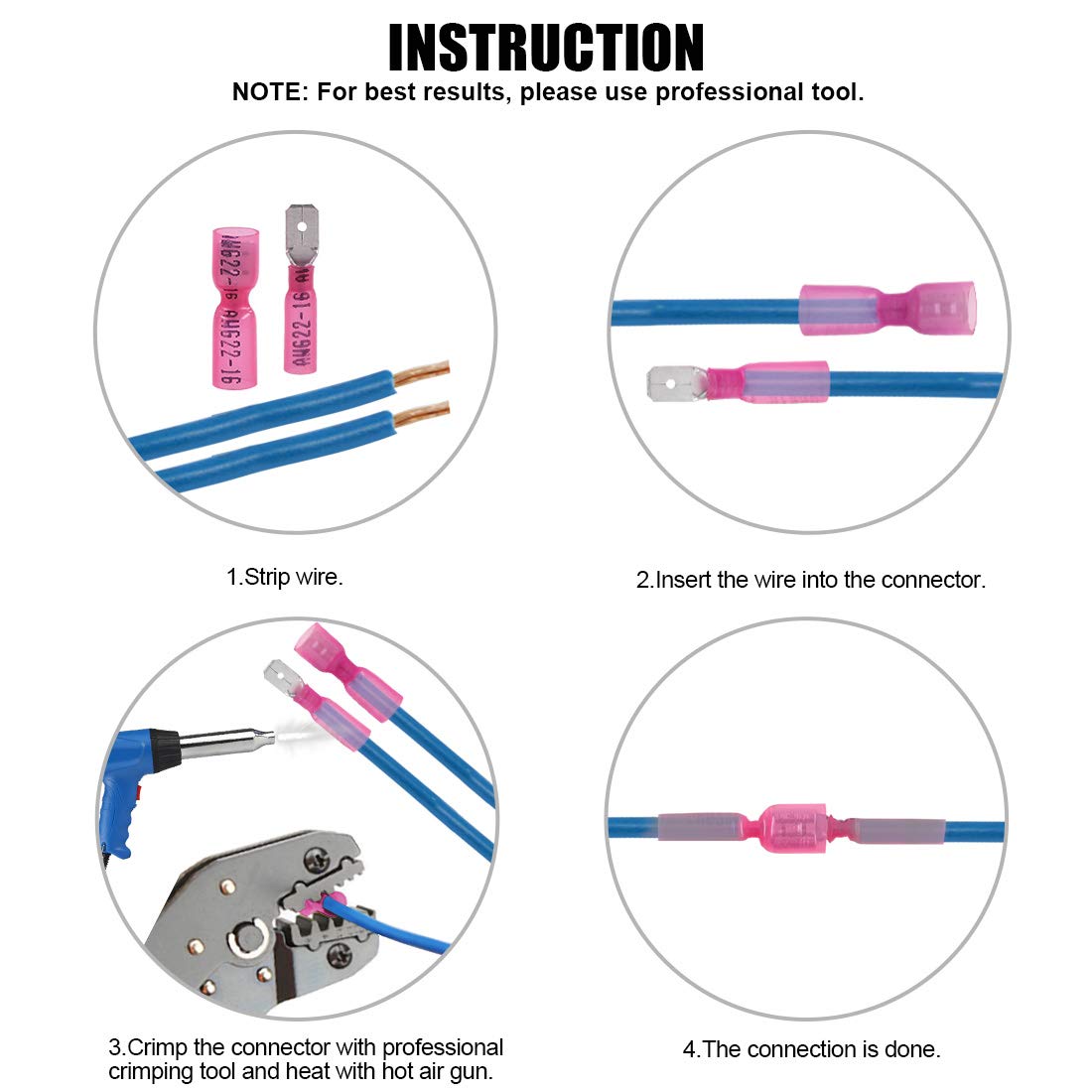 INSTRUCTION
NOTE: For best results, please use professional tool.

AWG22-16 AWG22-16

AWG22-16 AW

1.Strip wire.

2.Insert the wire into the connector.

3.Crimp the connector with professional crimping tool and heat with hot air gun.

4.The connection is done.