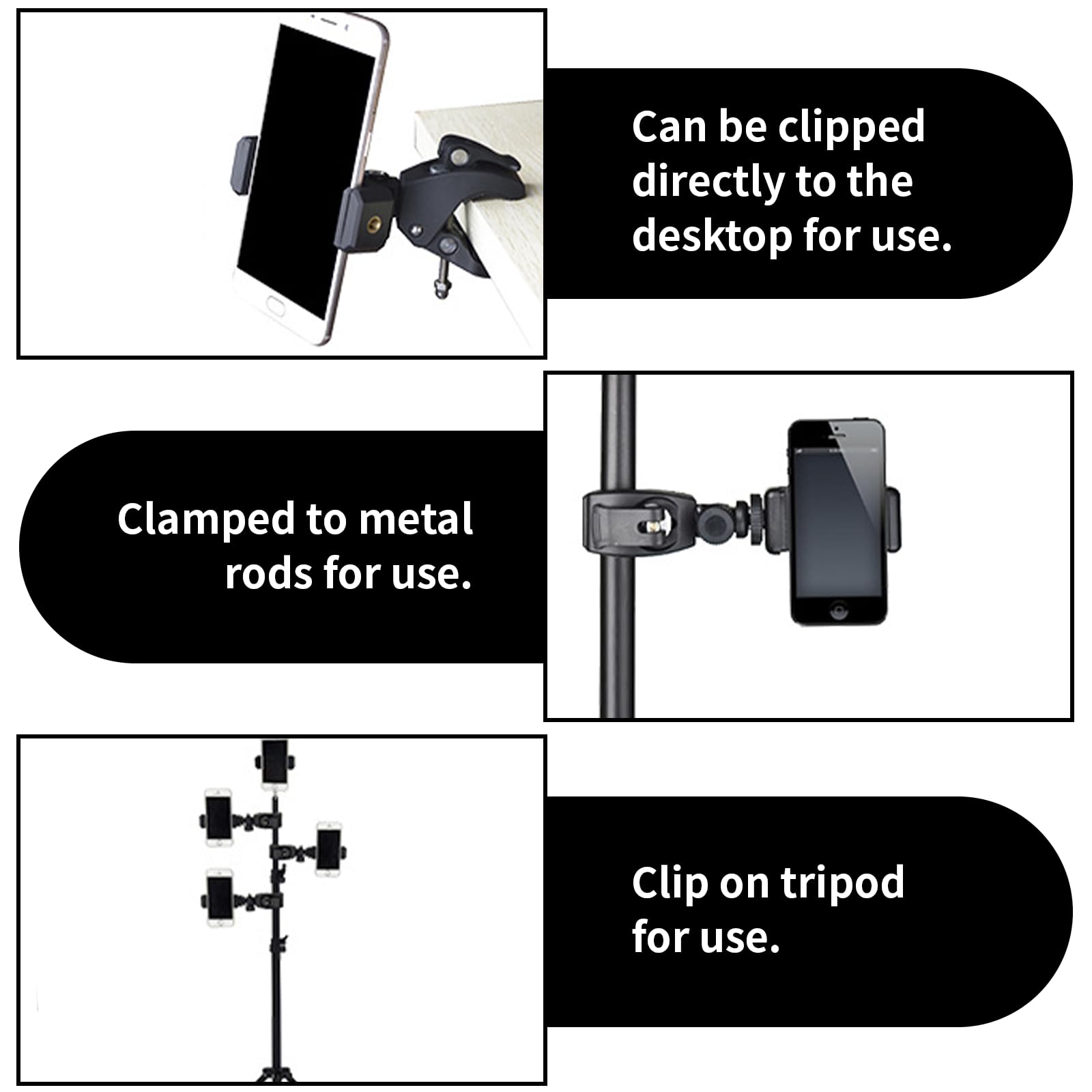 Can be clipped directly to the desktop for use.

Clamped to metal rods for use.

Clip on tripod for use.