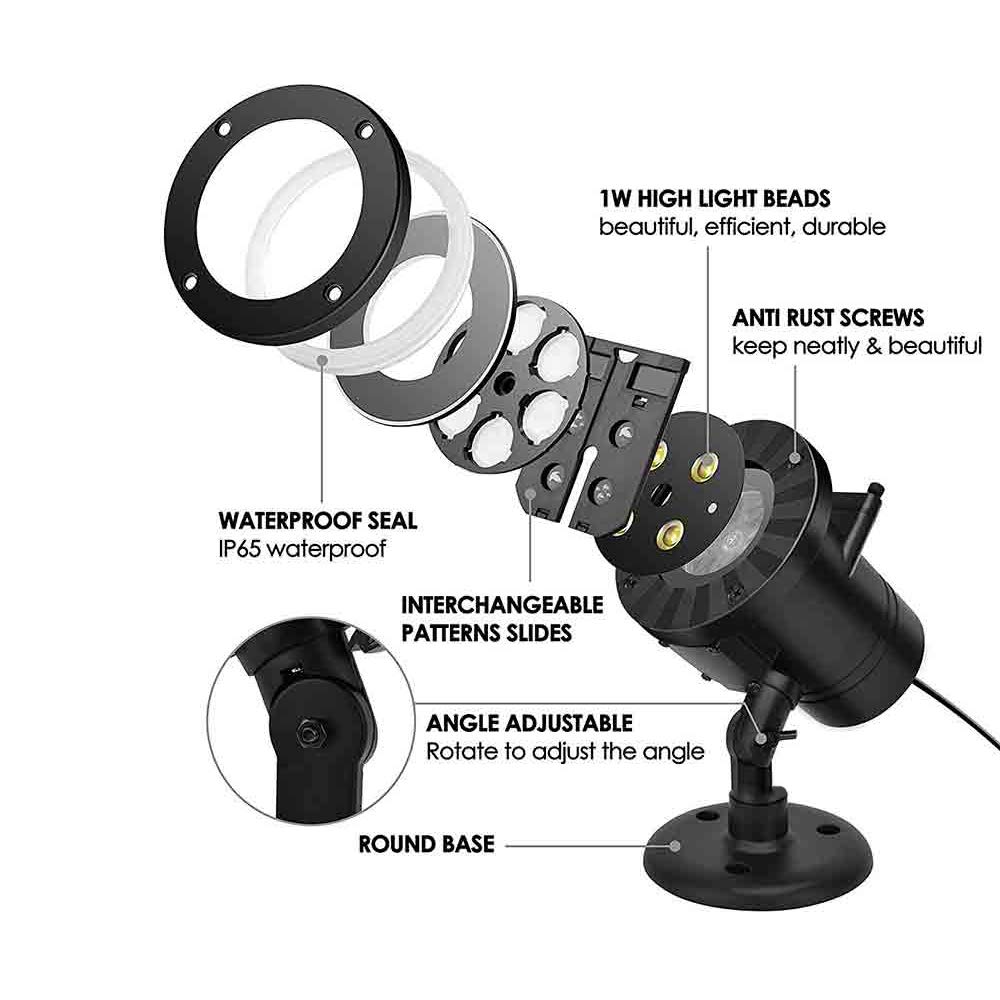 1W HIGH LIGHT BEADS
beautiful, efficient, durable

ANTI RUST SCREWS
keep neatly & beautiful

WATERPROOF SEAL
IP65 waterproof

INTERCHANGEABLE
PATTERNS SLIDES

ANGLE ADJUSTABLE
Rotate to adjust the angle

ROUND BASE