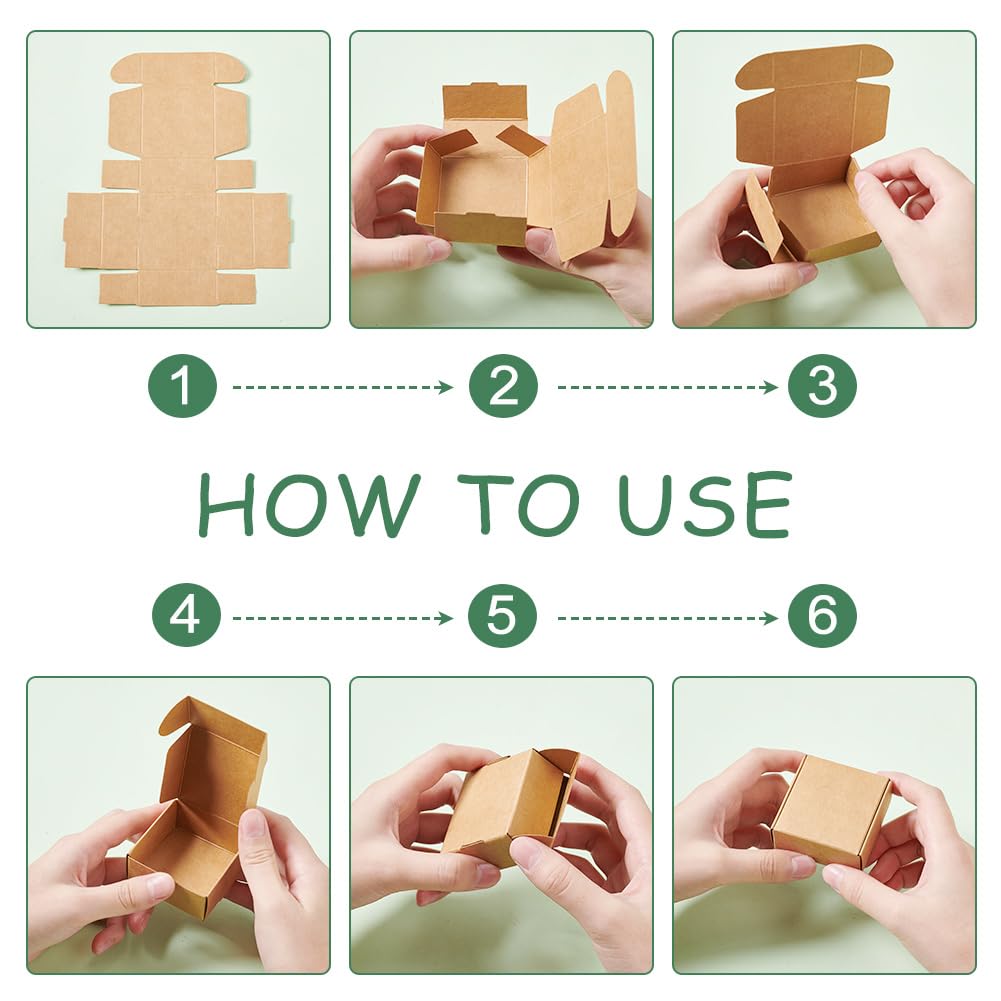 1
2
3

HOW TO USE

4
5
6