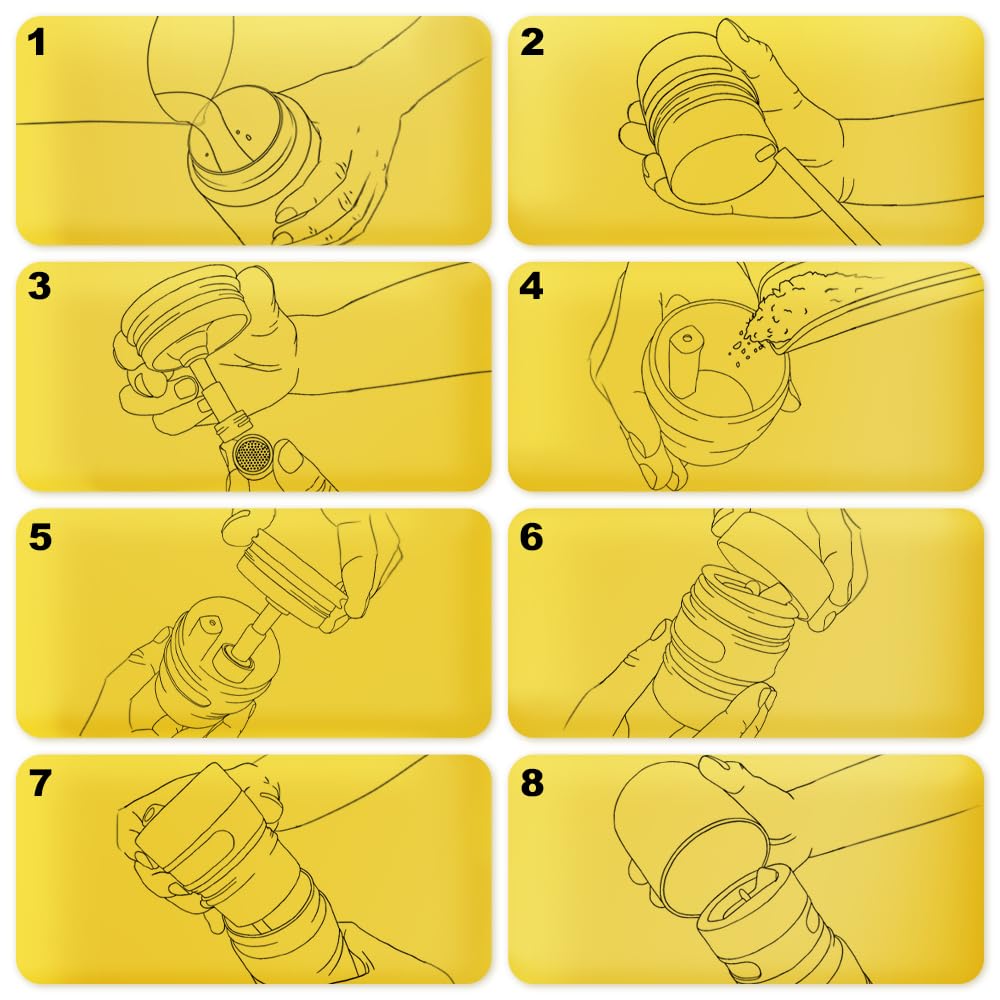 1

2

3

4

5

6

7

8