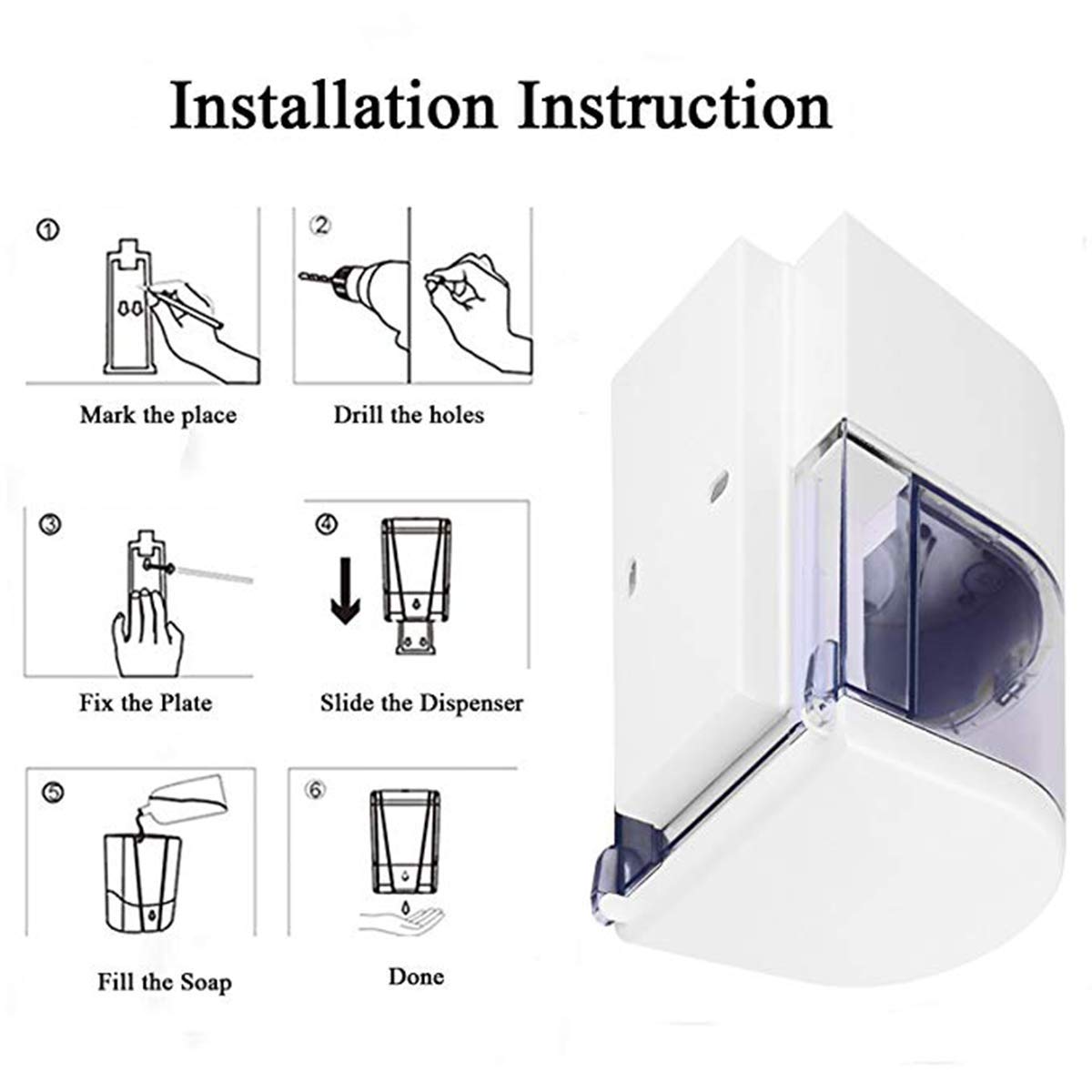 Installation Instruction

①
Mark the place

②
Drill the holes

③
Fix the Plate

④
Slide the Dispenser

⑤
Fill the Soap

⑥
Done