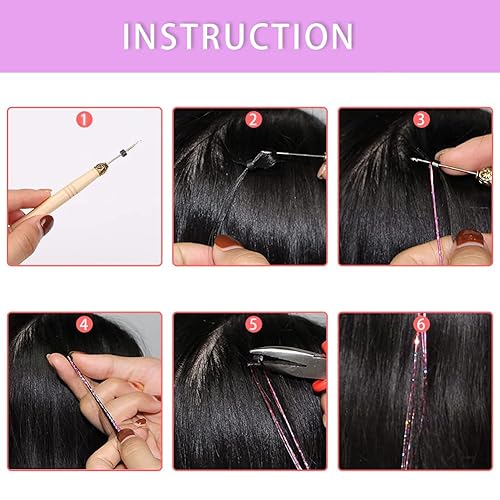 INSTRUCTION

1

2

3

4

5

6