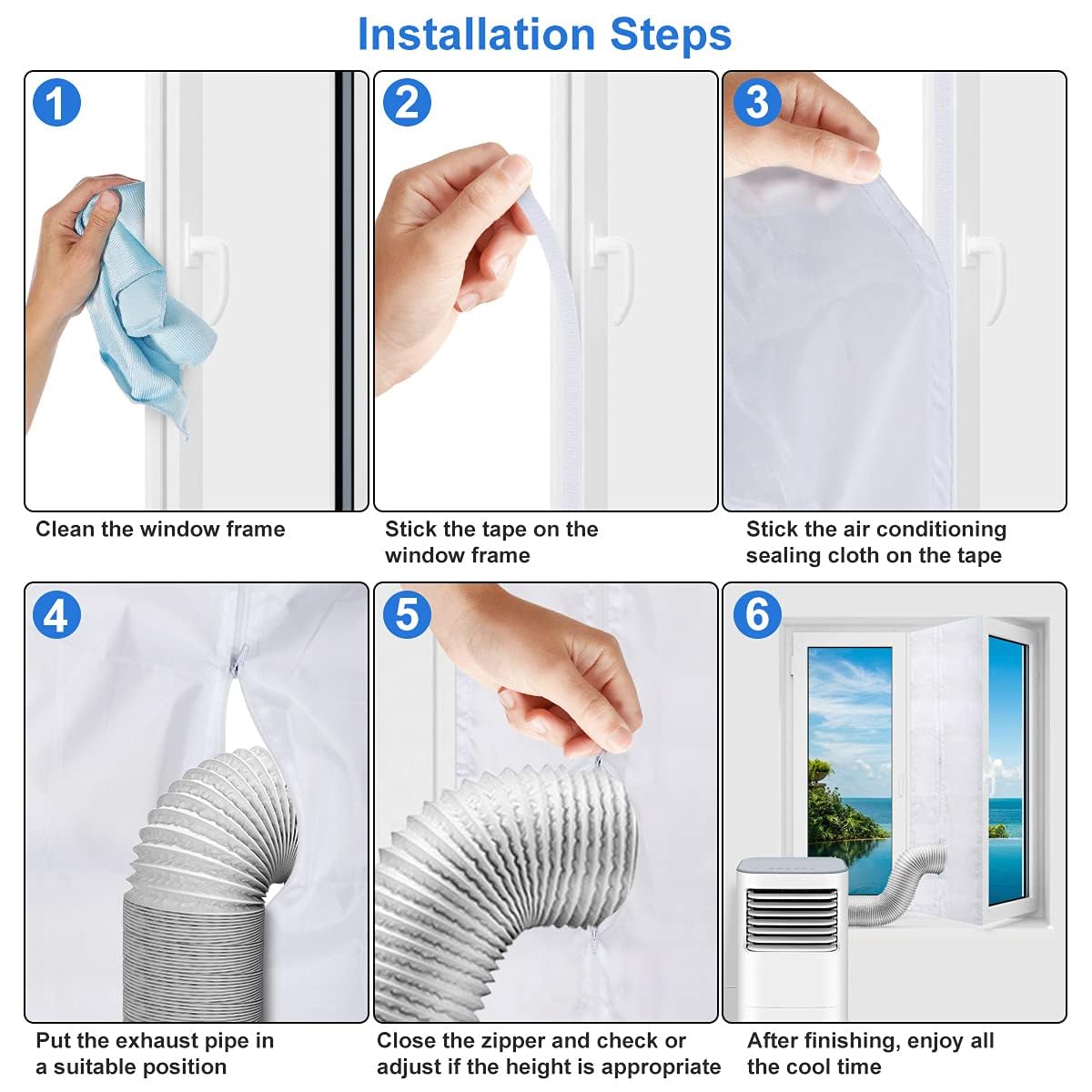 Installation Steps

1

Clean the window frame

2

Stick the tape on the window frame

3

Stick the air conditioning sealing cloth on the tape

4

Put the exhaust pipe in a suitable position

5

Close the zipper and check or adjust if the height is appropriate

6

After finishing, enjoy all the cool time