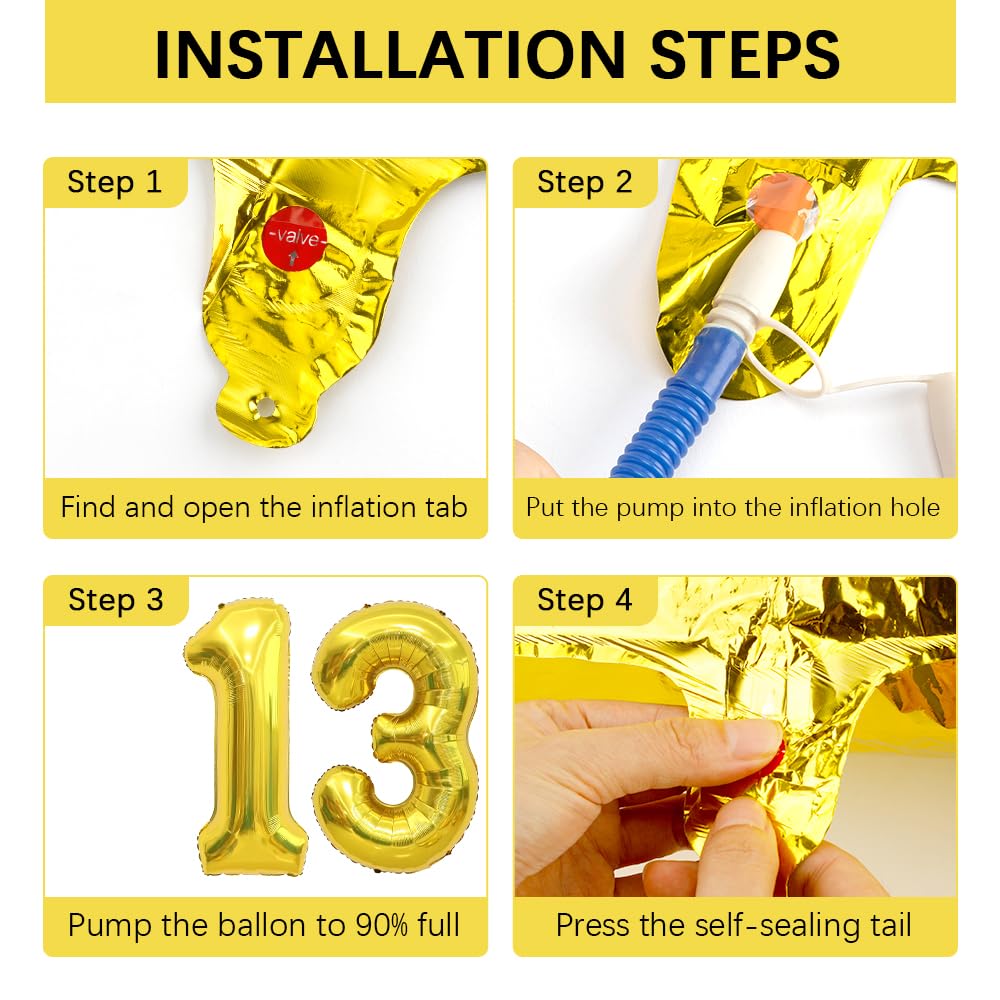 INSTALLATION STEPS

Step 1

-valve-

Find and open the inflation tab

Step 2

Put the pump into the inflation hole

Step 3

13

Pump the ballon to 90% full

Step 4

Press the self-sealing tail