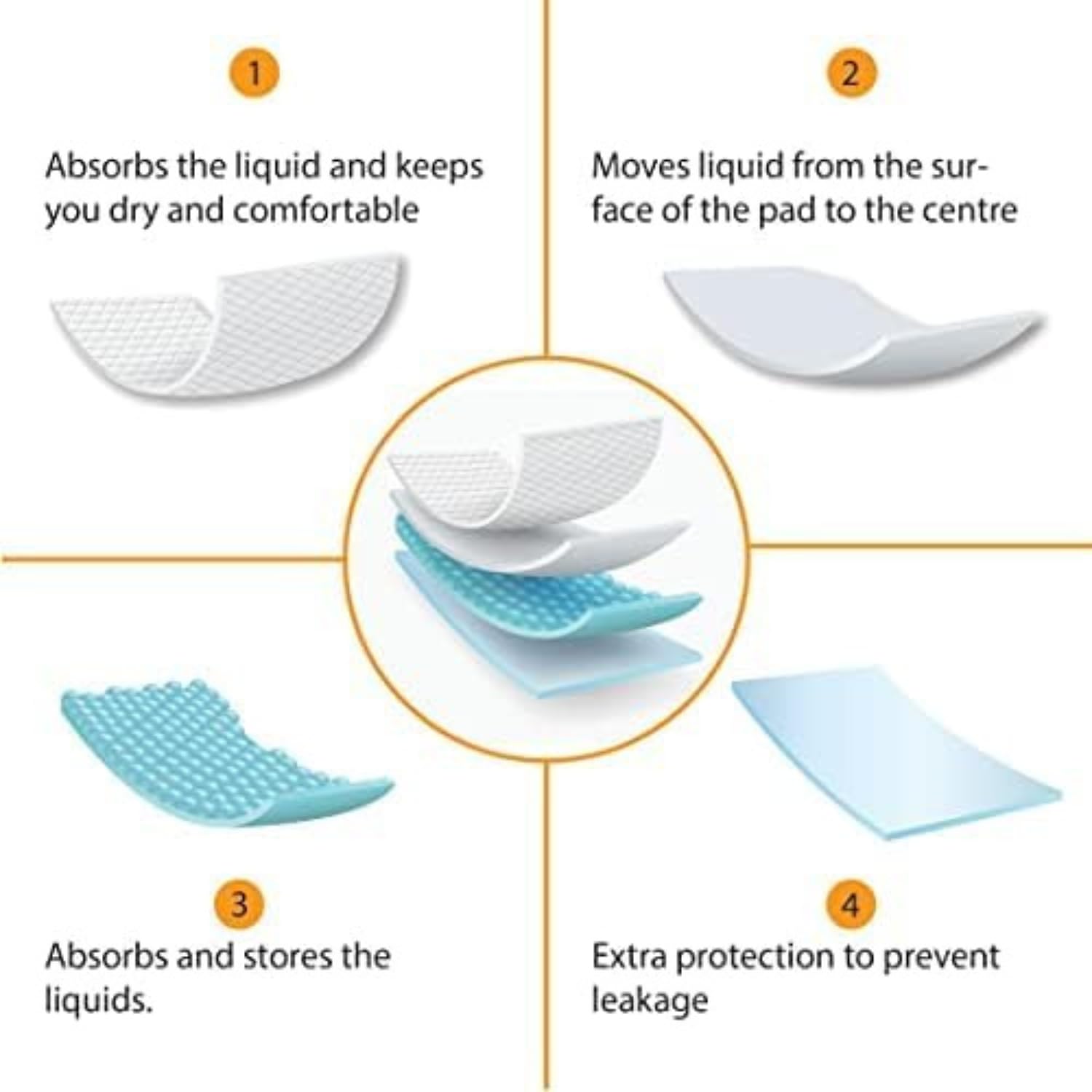 1

Absorbs the liquid and keeps you dry and comfortable

2

Moves liquid from the surface of the pad to the centre

3

Absorbs and stores the liquids.

4

Extra protection to prevent leakage