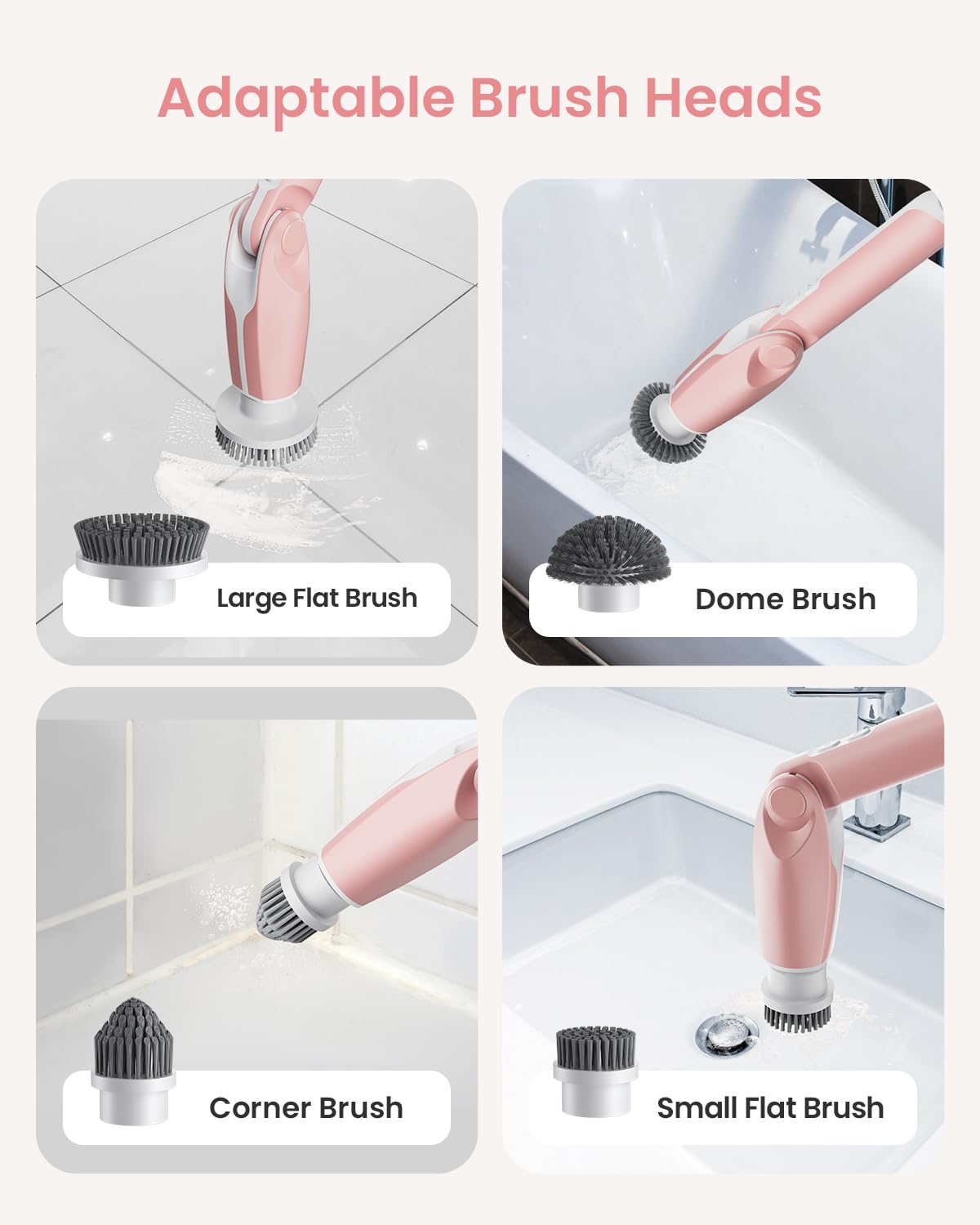 Adaptable Brush Heads

Large Flat Brush

Dome Brush

Corner Brush

Small Flat Brush