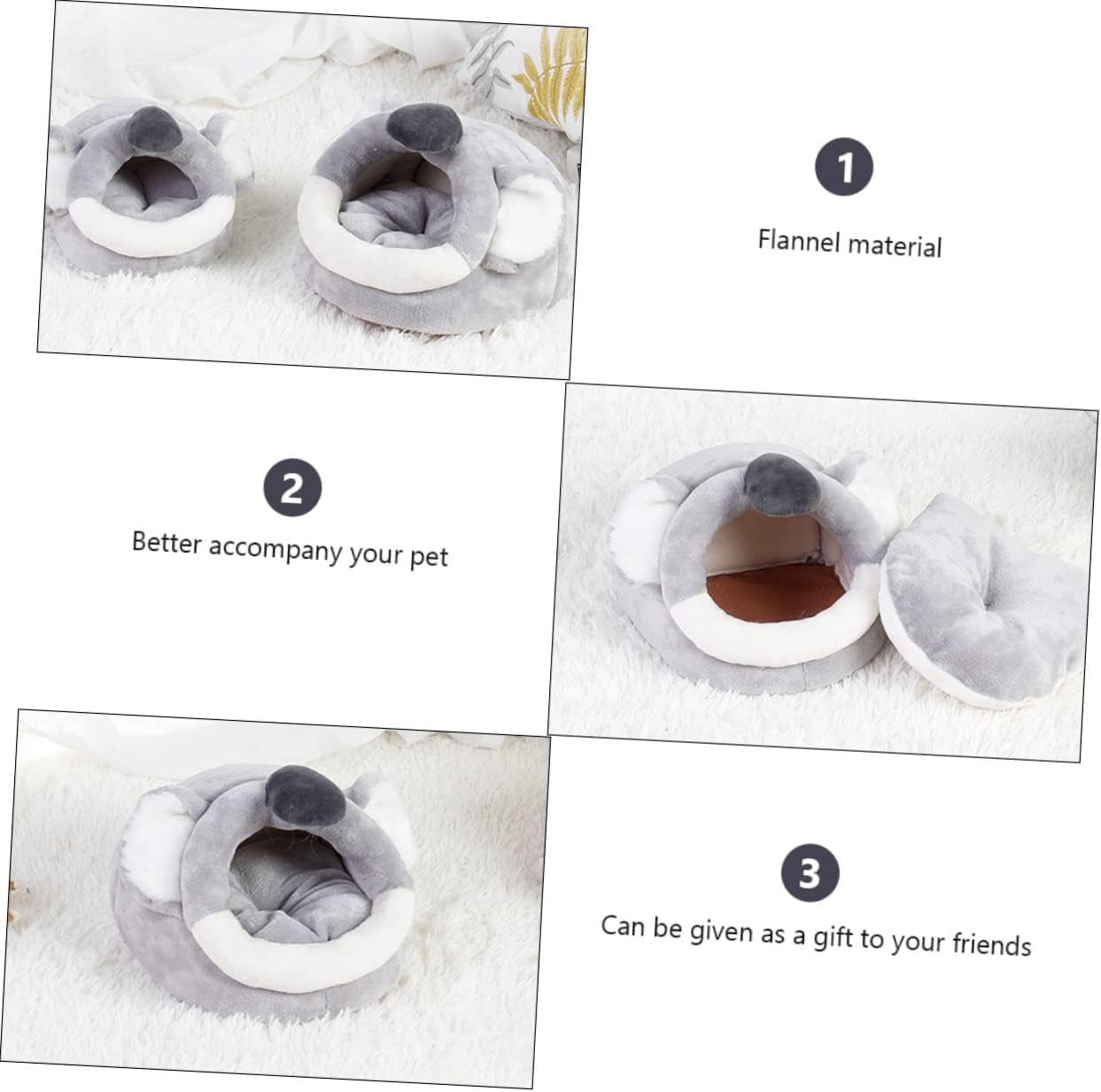 1

Flannel material

2

Better accompany your pet

3

Can be given as a gift to your friends