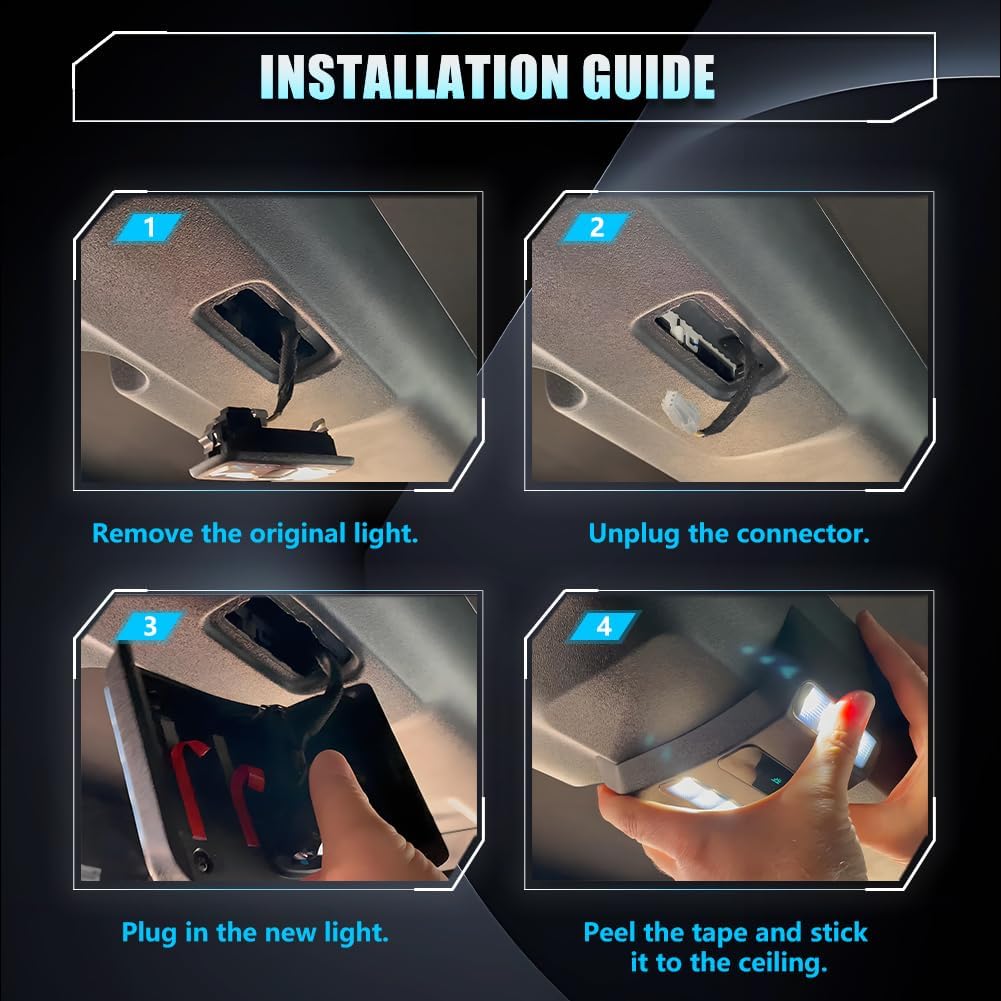 INSTALLATION GUIDE

1

Remove the original light.

2

Unplug the connector.

3

Plug in the new light.

4

Peel the tape and stick it to the ceiling.