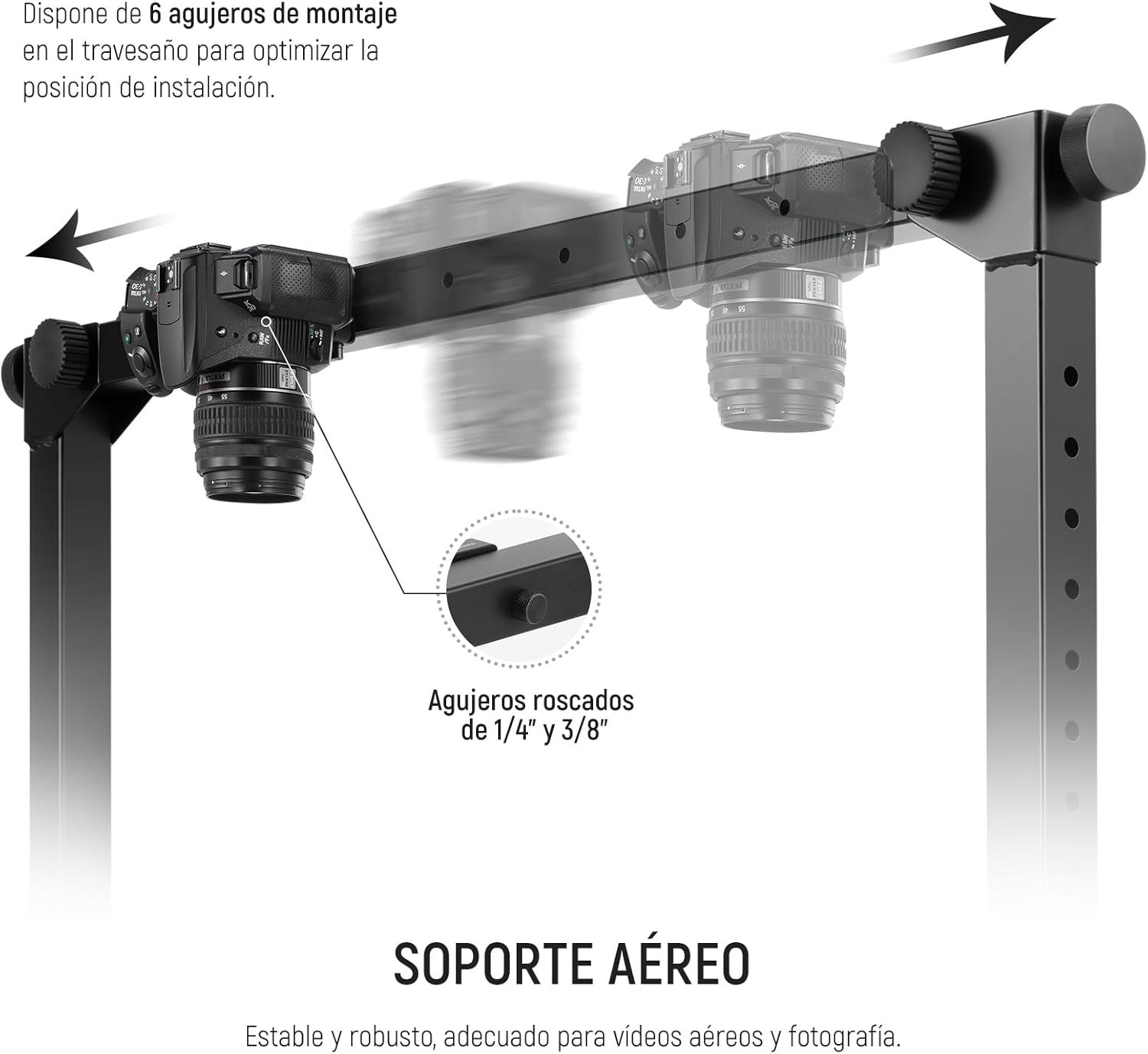 Dispone de 6 agujeros de montaje en el travesaño para optimizar la posición de instalación.

Agujeros roscados de 1/4" y 3/8"

SOPORTE AÉREO

Estable y robusto, adecuado para vídeos aéreos y fotografía.