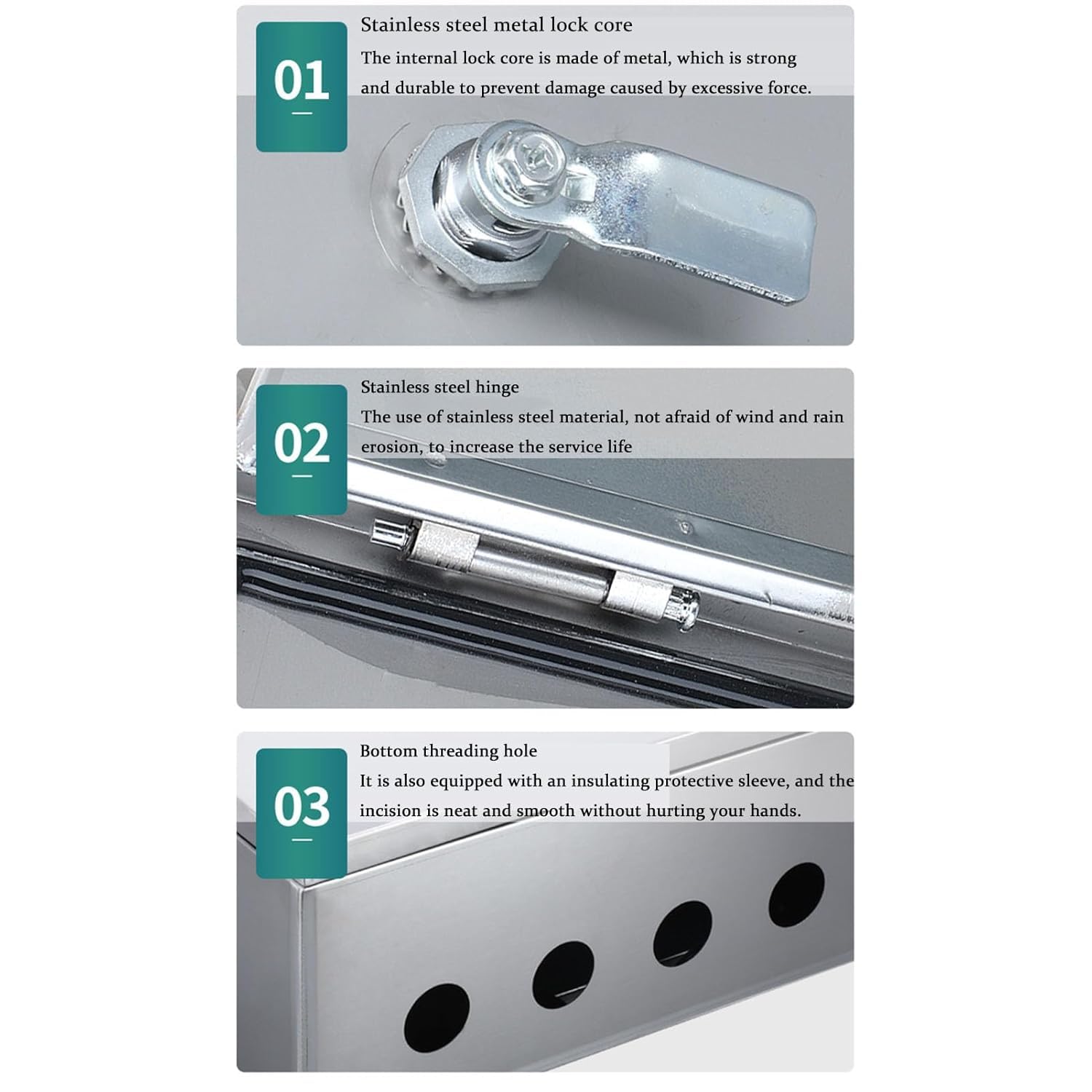 01

Stainless steel metal lock core

The internal lock core is made of metal, which is strong and durable to prevent damage caused by excessive force.

02

Stainless steel hinge

The use of stainless steel material, not afraid of wind and rain erosion, to increase the service life

03

Bottom threading hole

It is also equipped with an insulating protective sleeve, and the incision is neat and smooth without hurting your hands.