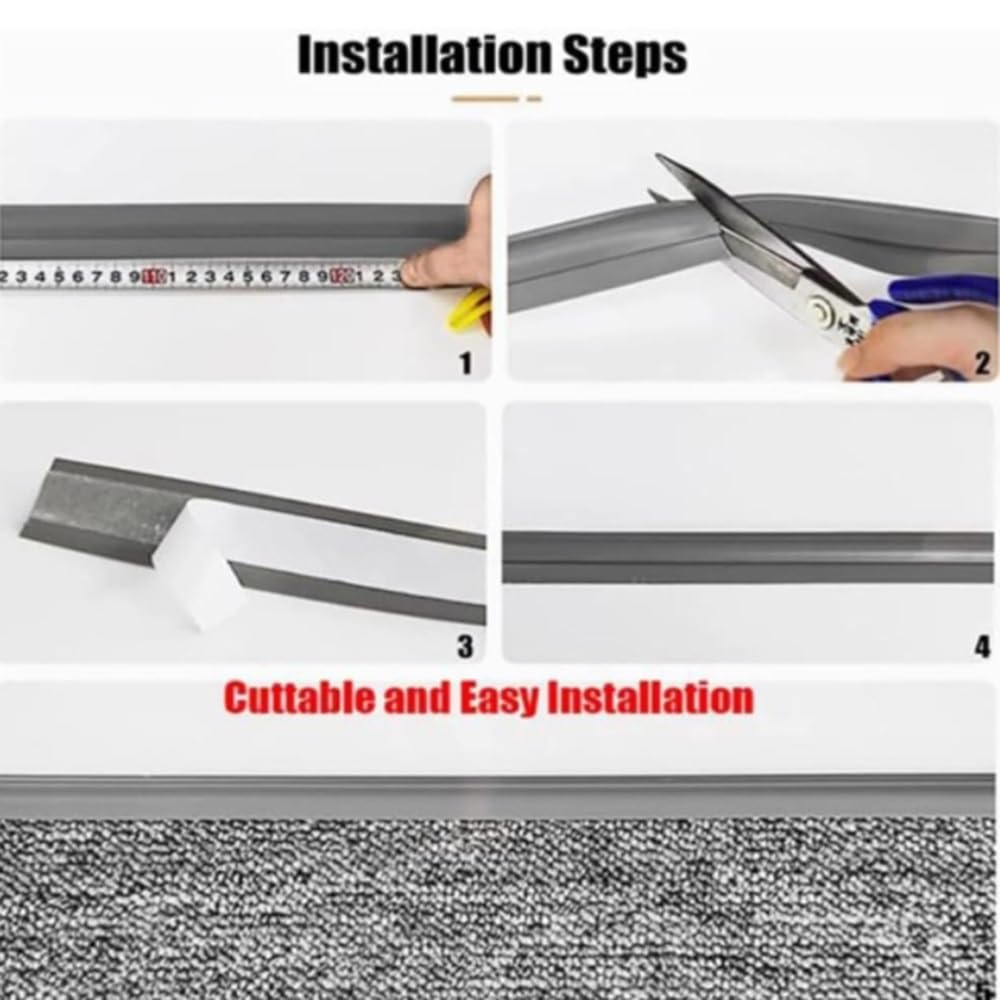 Installation Steps

2 3 4 5 6 7 8 9 110 1 2 3 4 5 6 7 8 9 120 1 2 3

1

2

3

4

Cuttable and Easy Installation

5