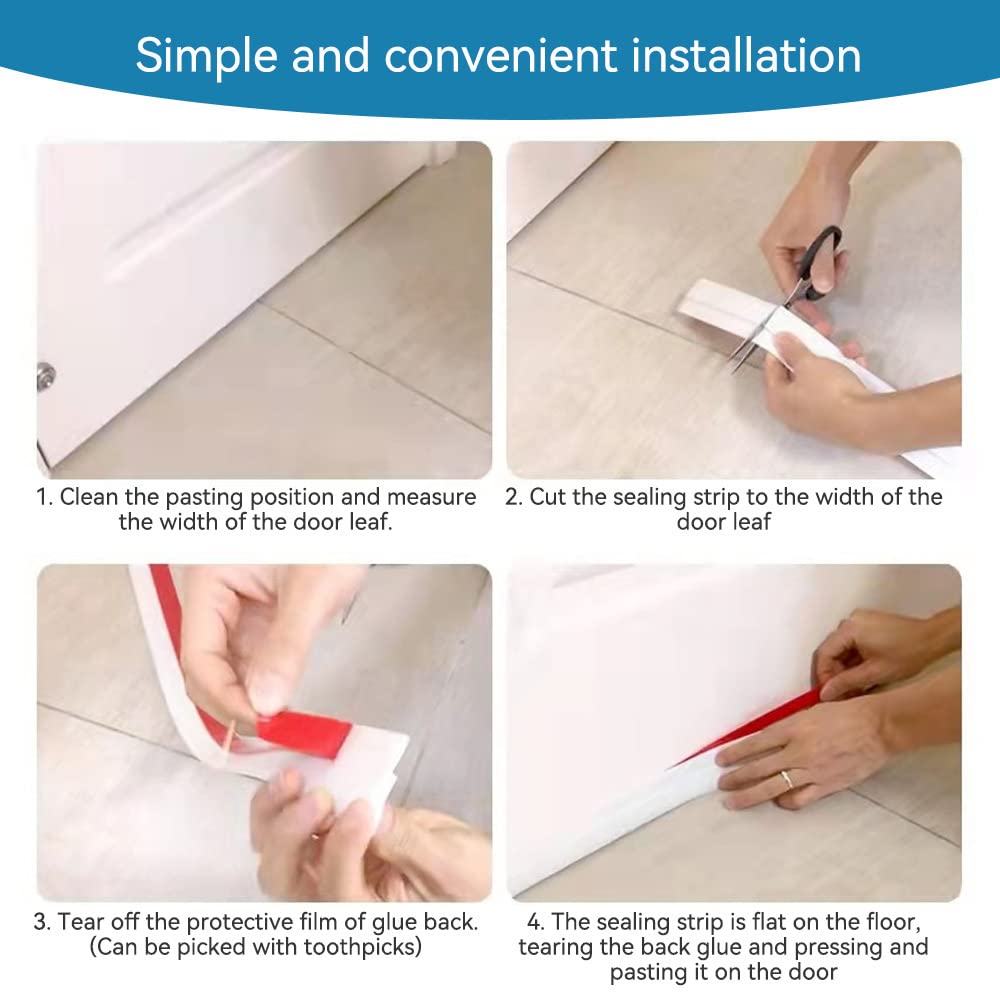 Simple and convenient installation

1. Clean the pasting position and measure the width of the door leaf.

2. Cut the sealing strip to the width of the door leaf

3. Tear off the protective film of glue back. (Can be picked with toothpicks)

4. The sealing strip is flat on the floor, tearing the back glue and pressing and pasting it on the door